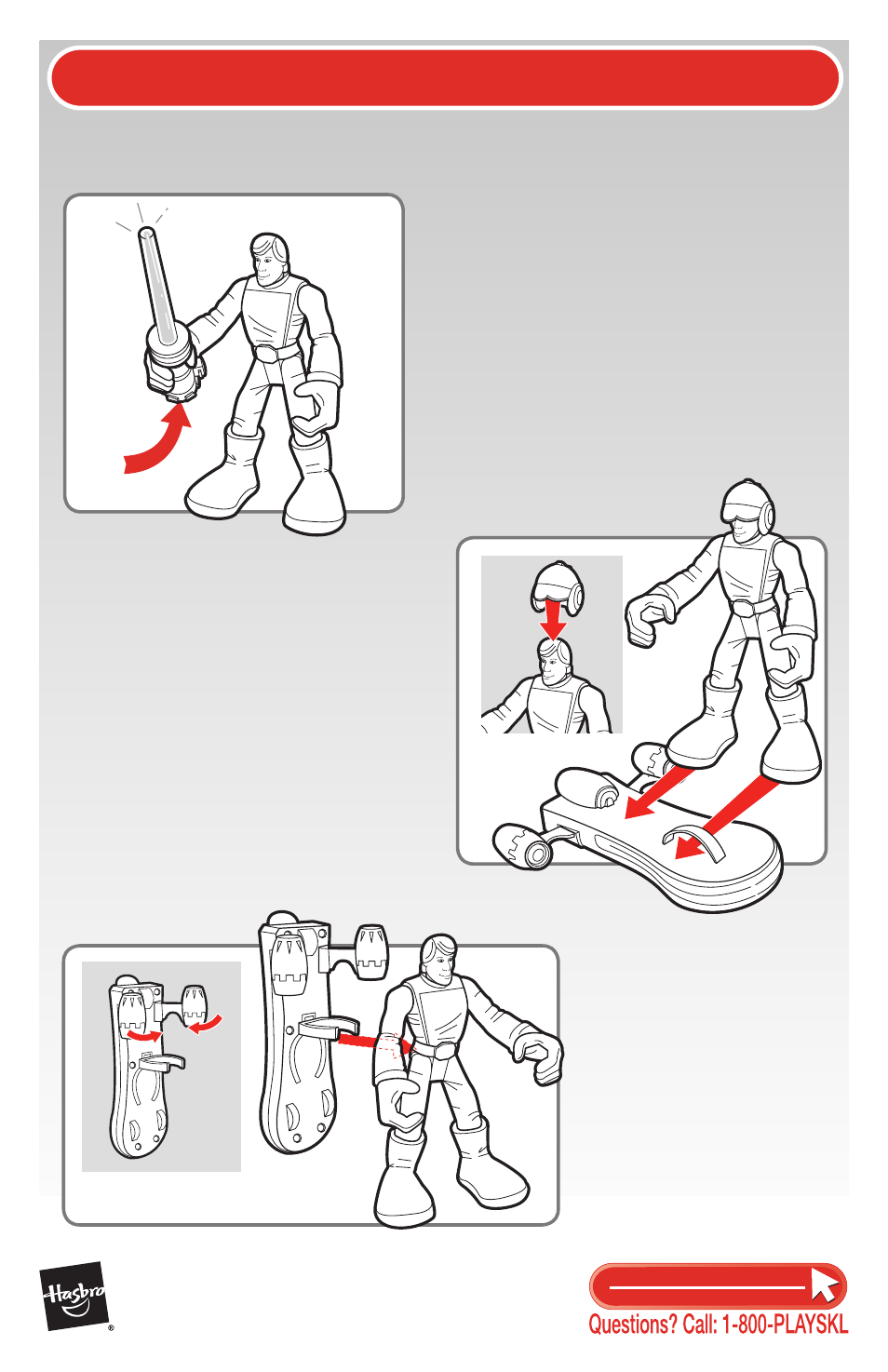 Hasbro
®

Questions? Call: 1-800-PLAYSKL