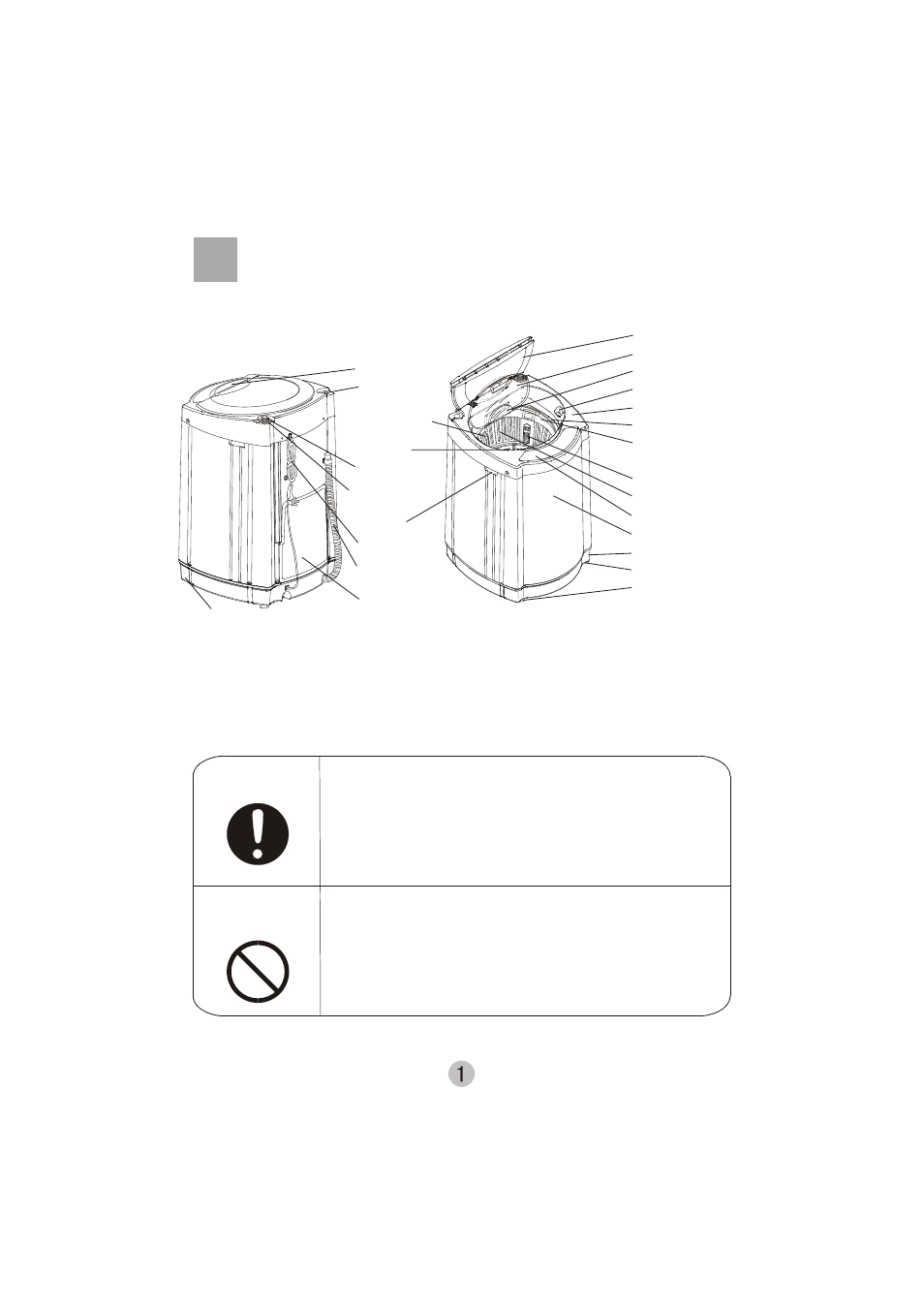 1