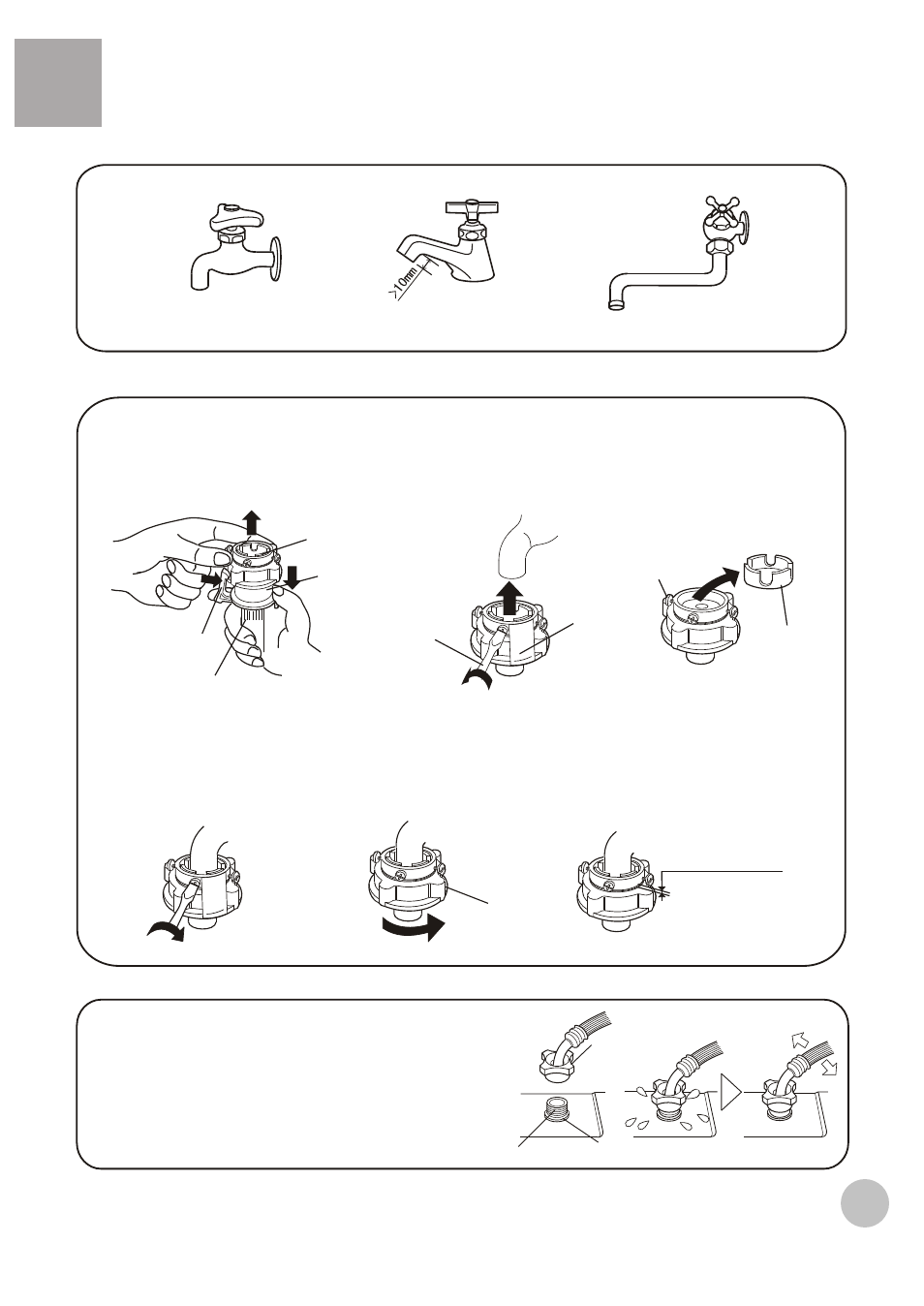 >10mm