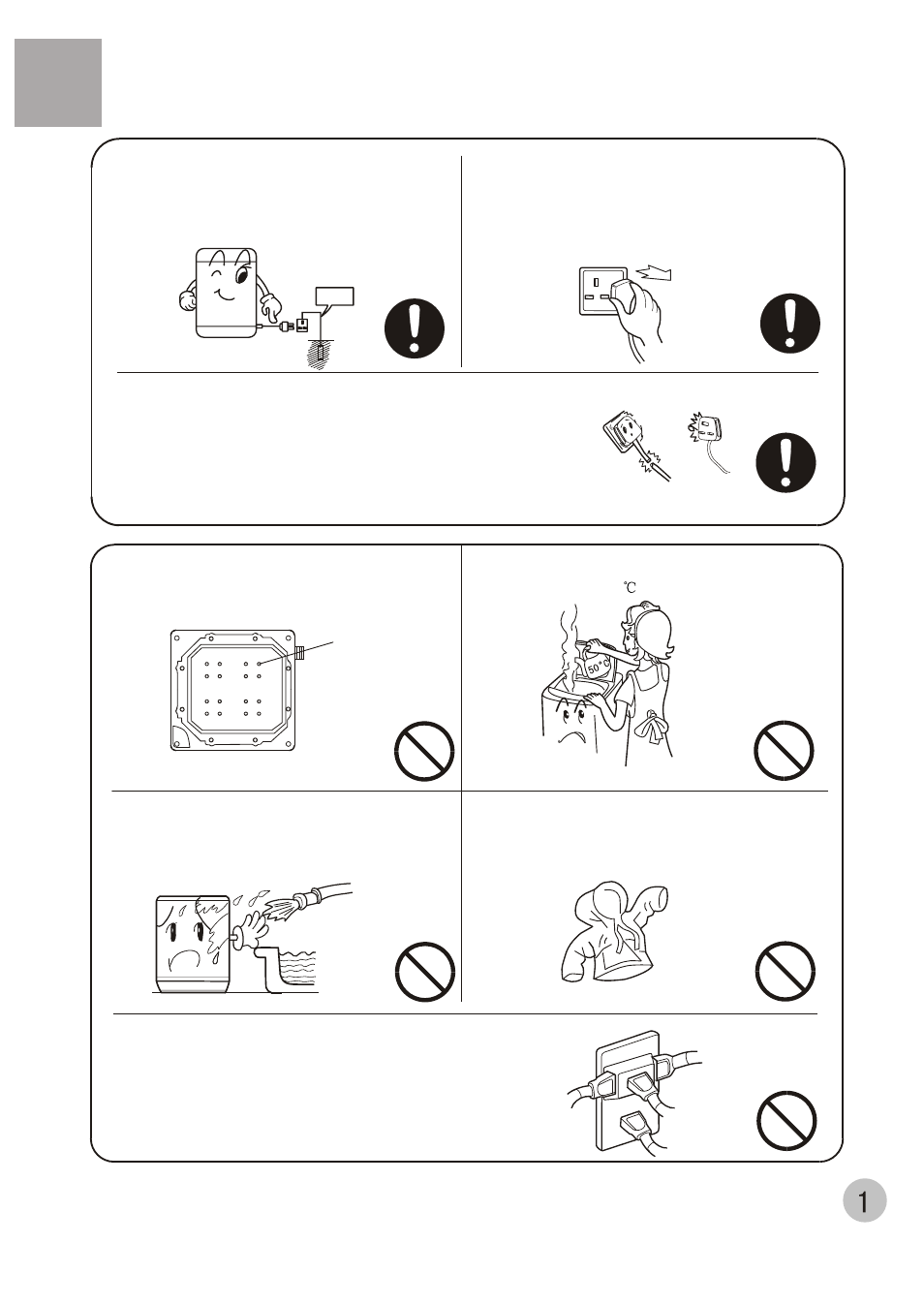 °C

50°C

1