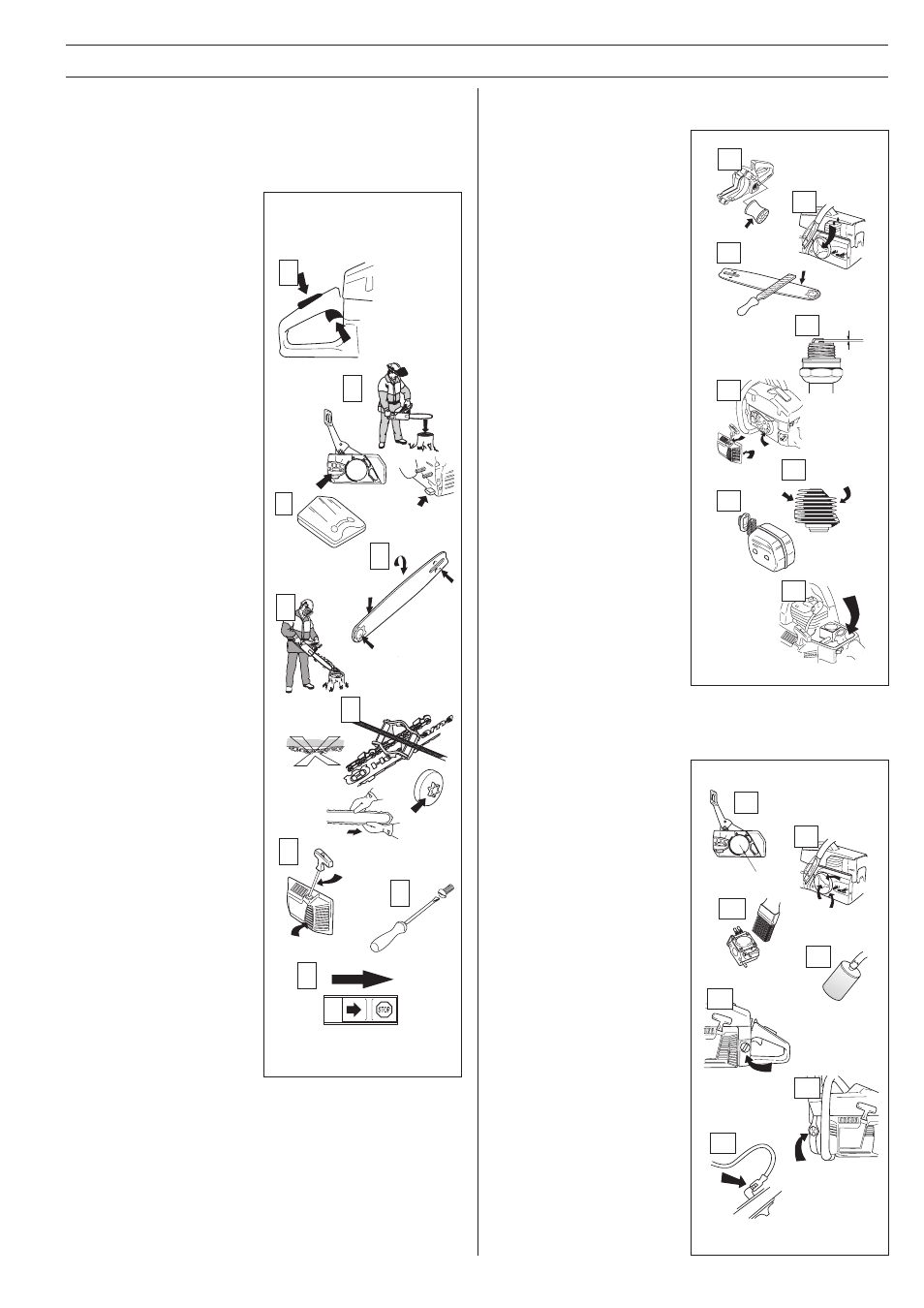 STOP