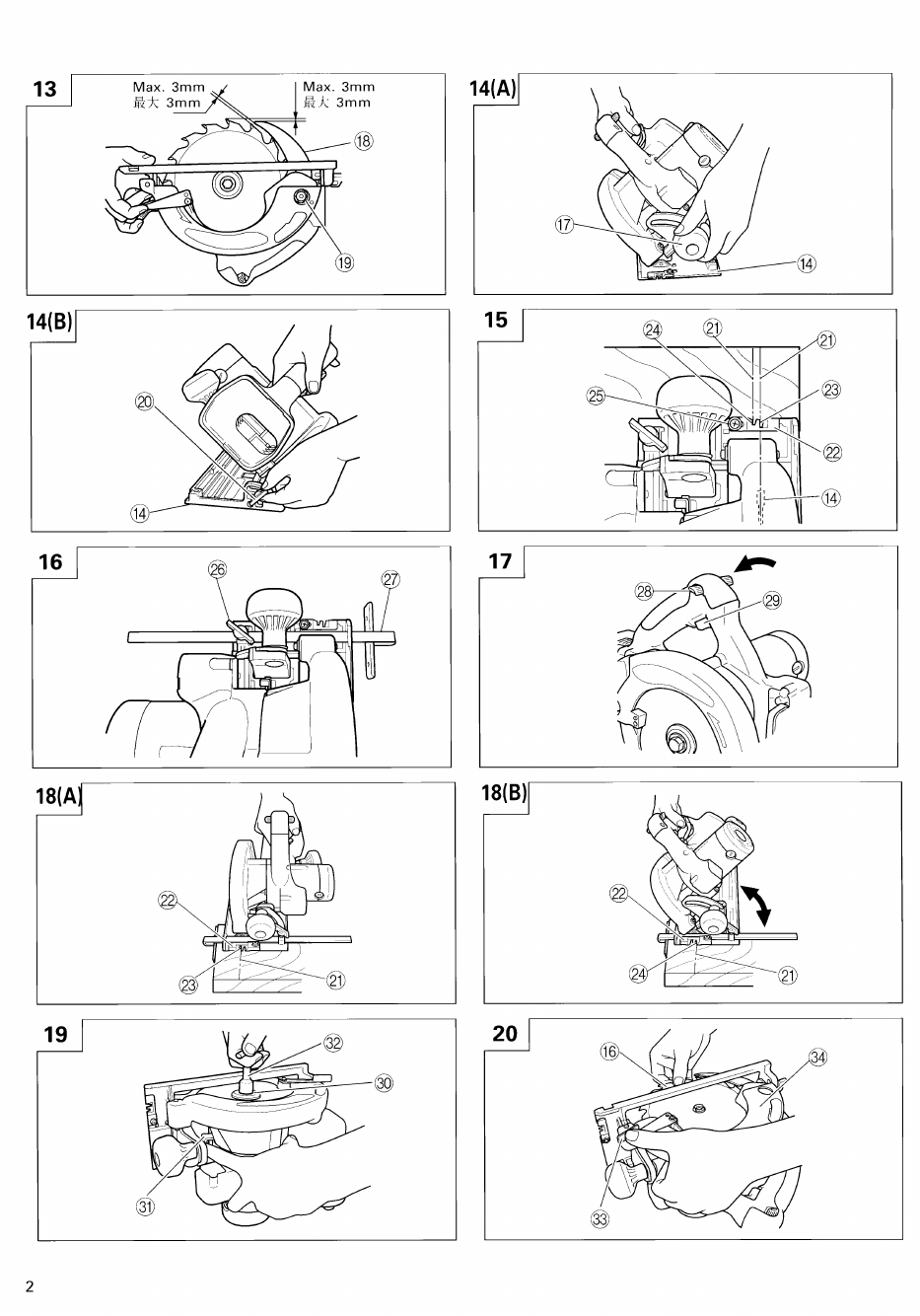 13
Max. 3mm
最大 3mm
Max. 3mm
最大 3mm
⑱
⑲

14(A)
⑰
⑭

14(B)
⑳
⑭

15
㉔ ㉑ ㉑
㉕ ㉓
㉒
⑭

16
㉖ ㉗

17
㉘ ㉙

18(A)
㉒
㉓ ㉑

18(B)
㉒
㉔ ㉑

19
㉜
㉚
㉛

20
⑯ ㉞
㉝

2