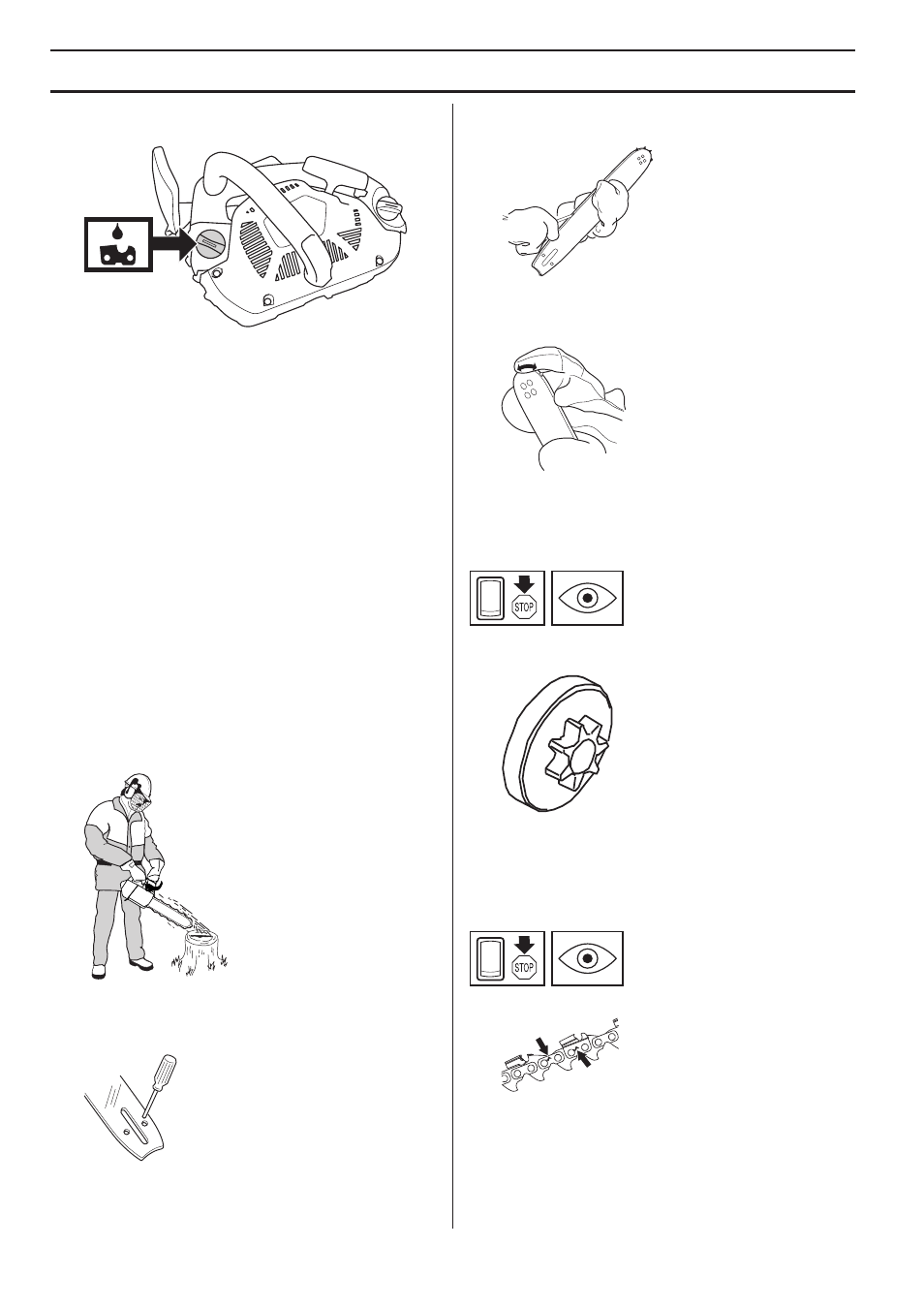 STOP

STOP