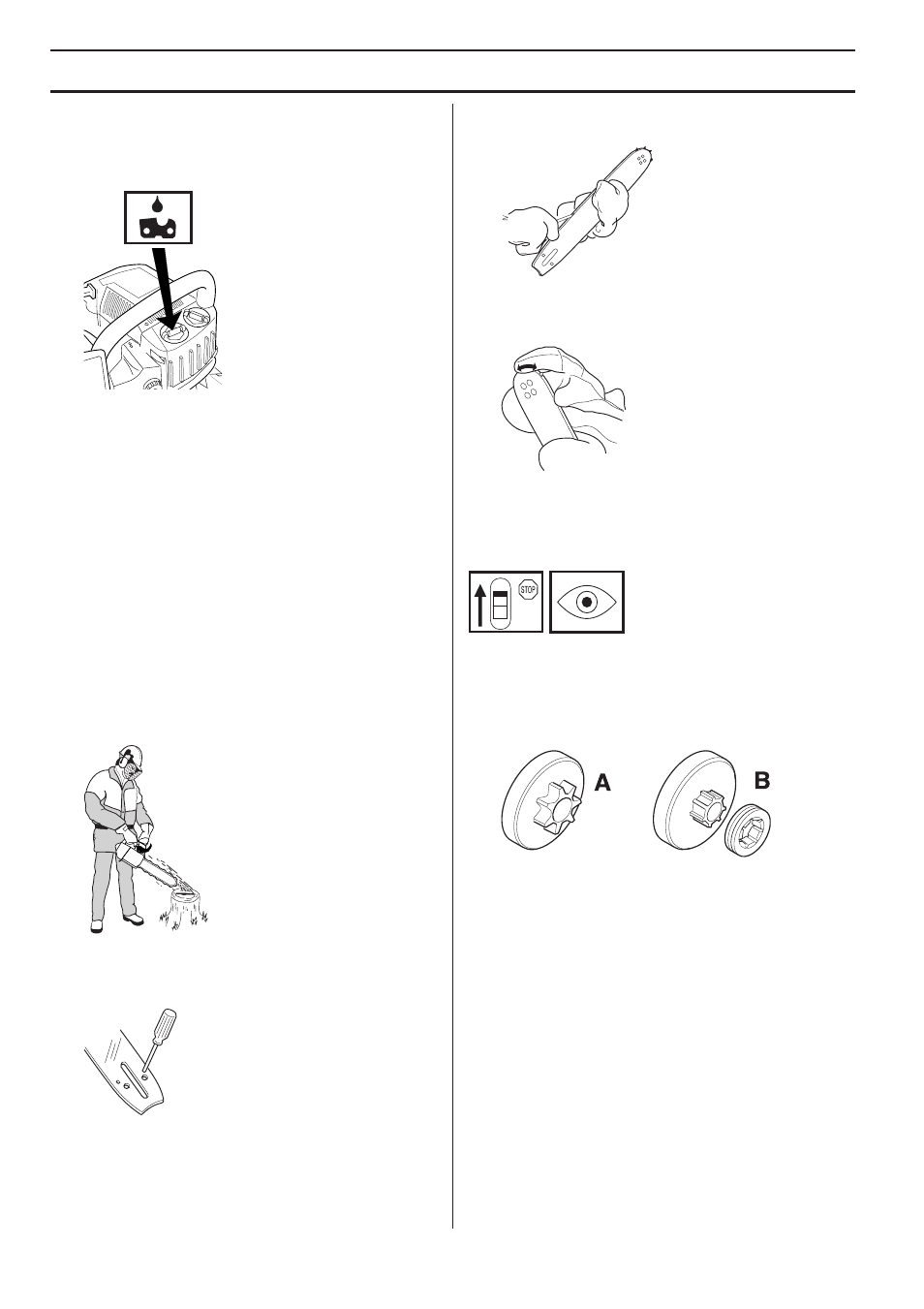 STOP

A

B