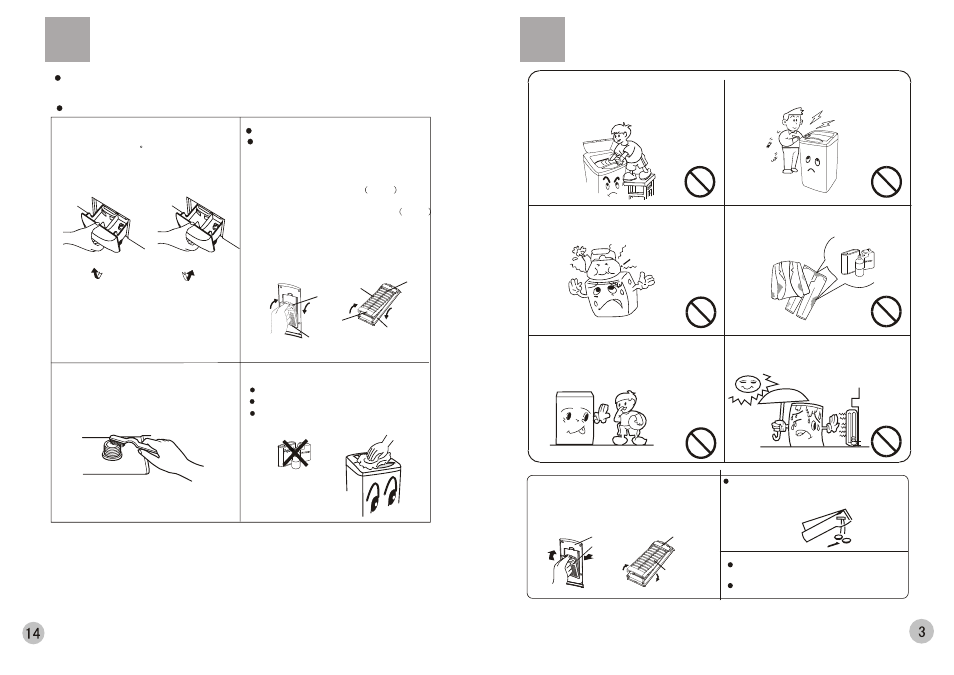 14

3