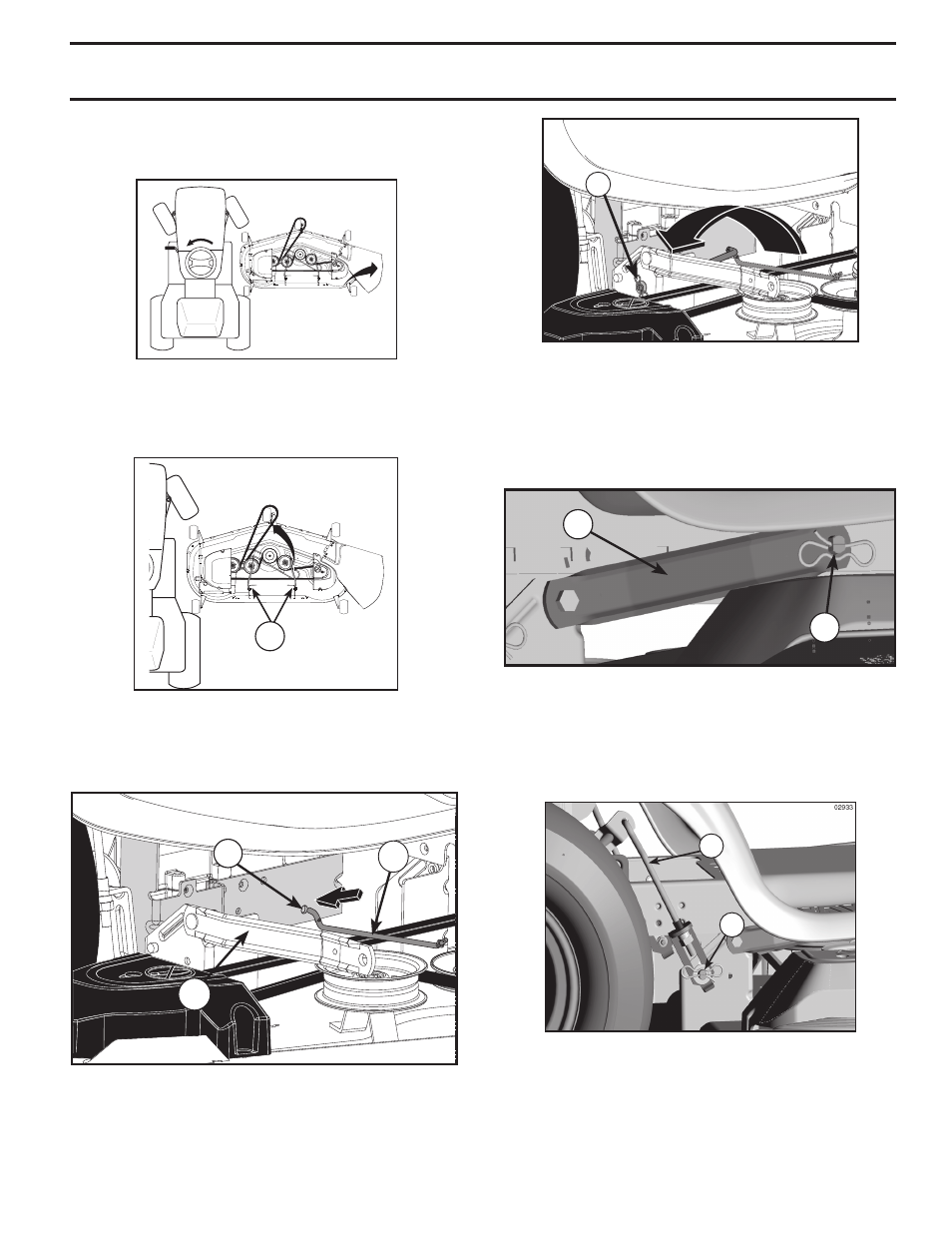 02933