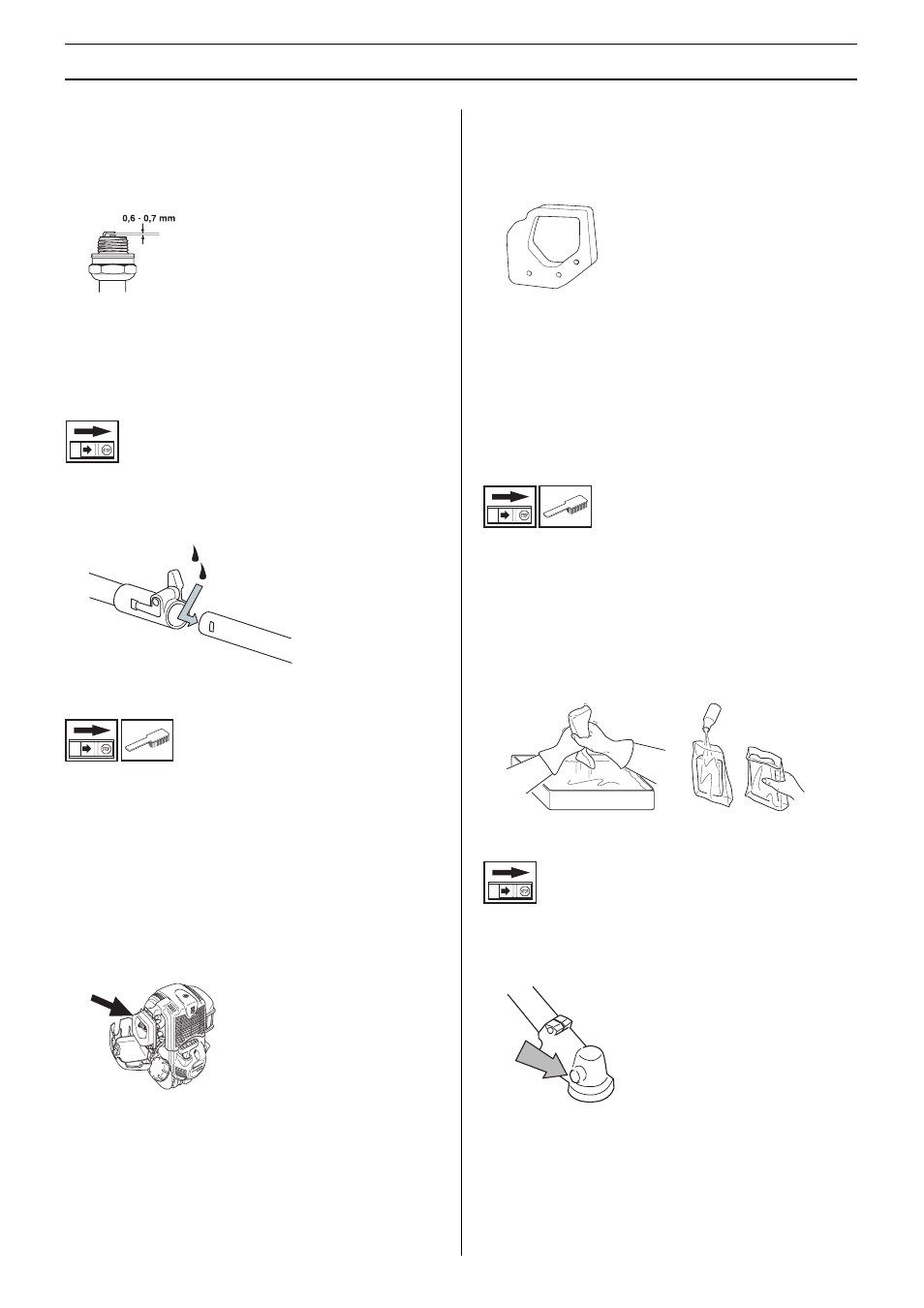 0,6 - 0,7 mm