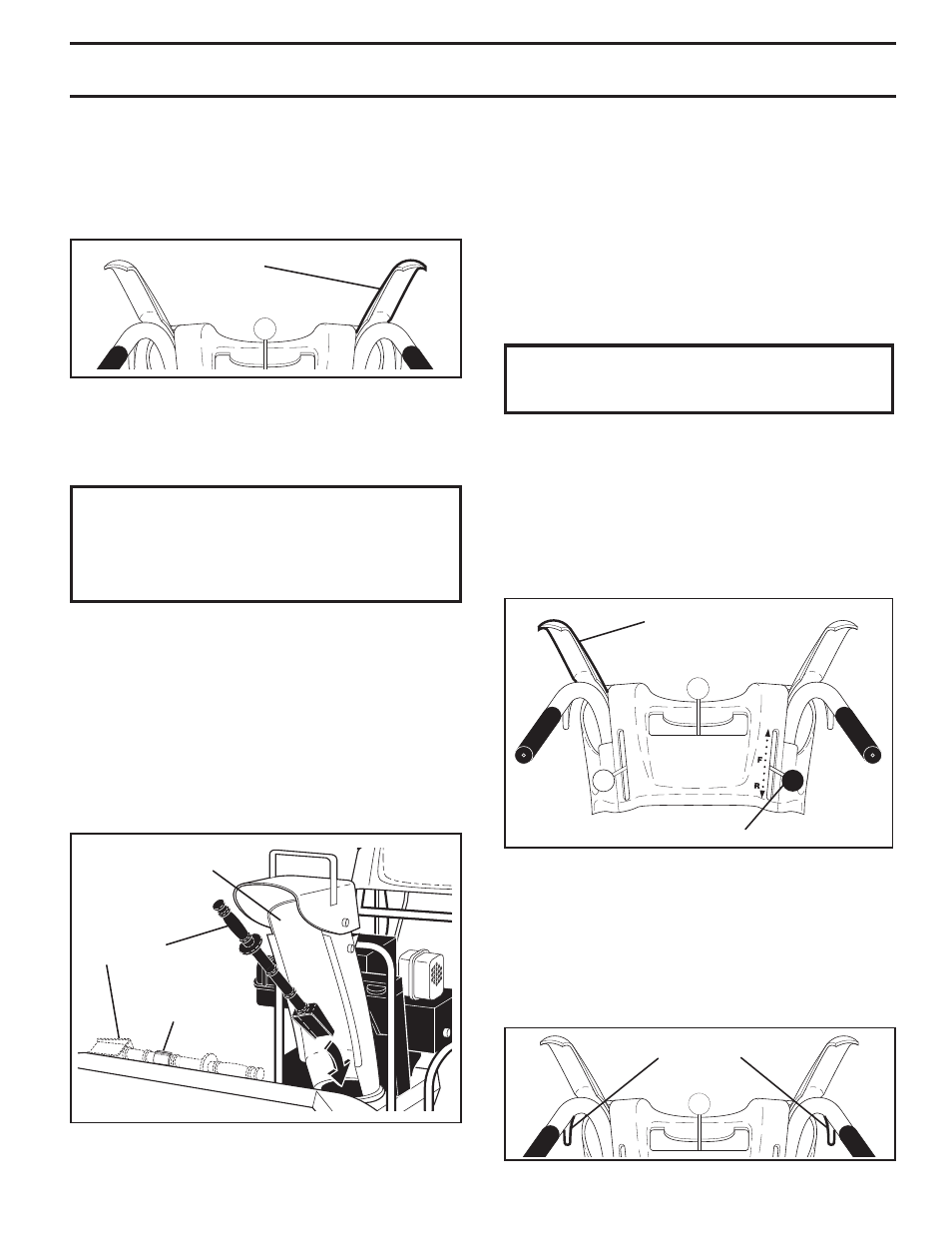 F
R