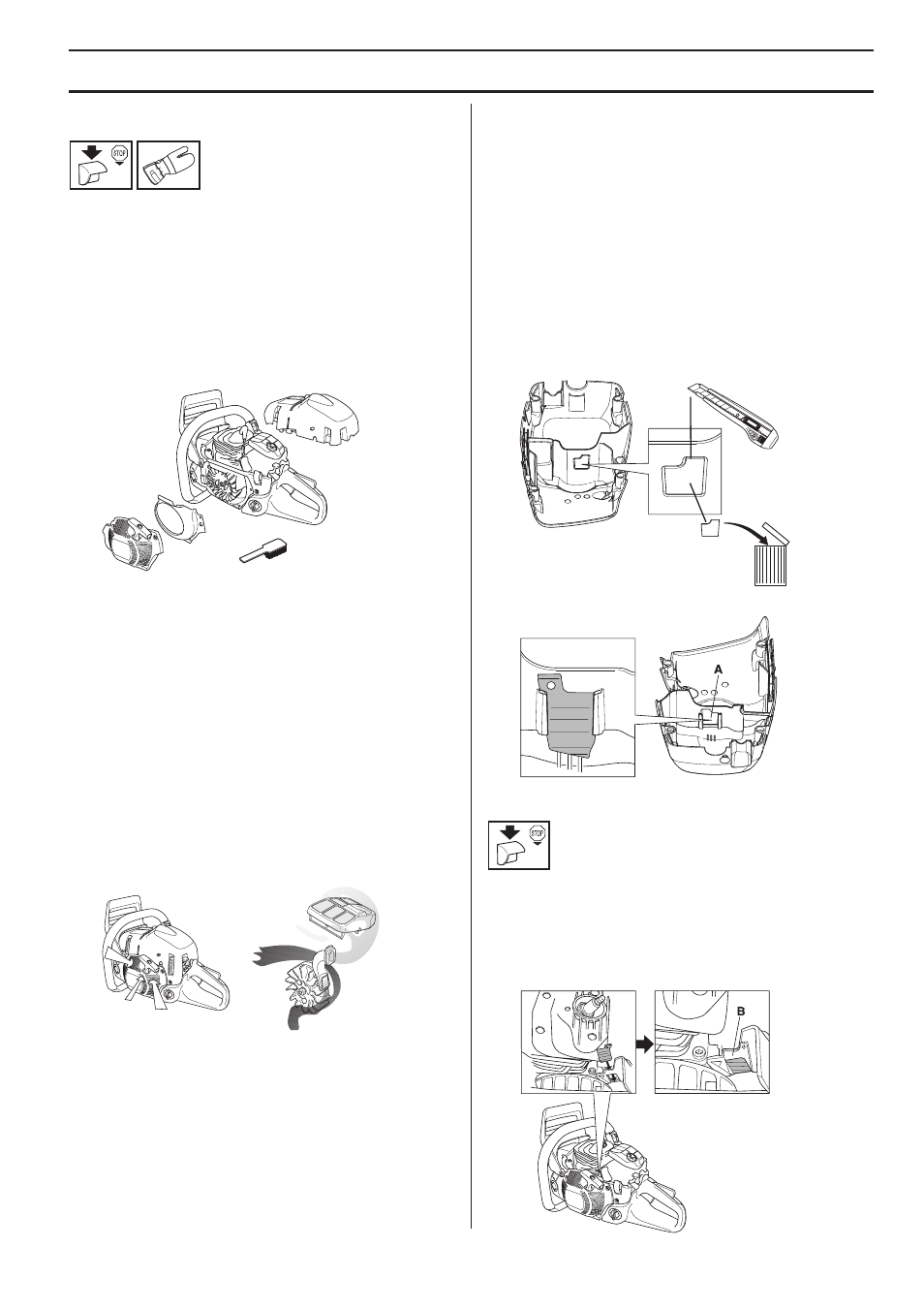 STOP

A

STOP

B