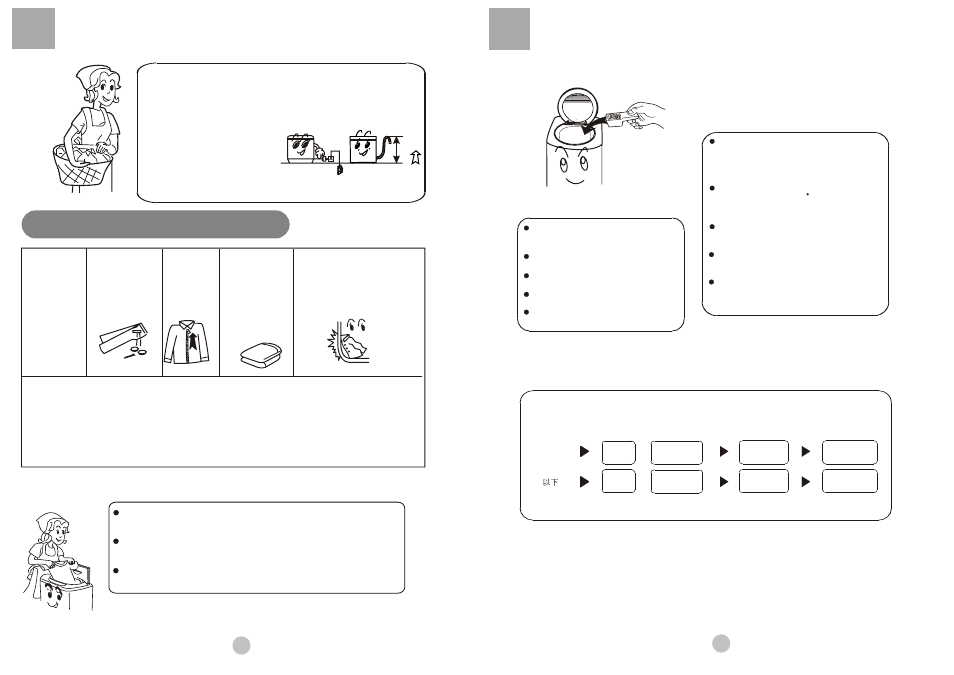 以下