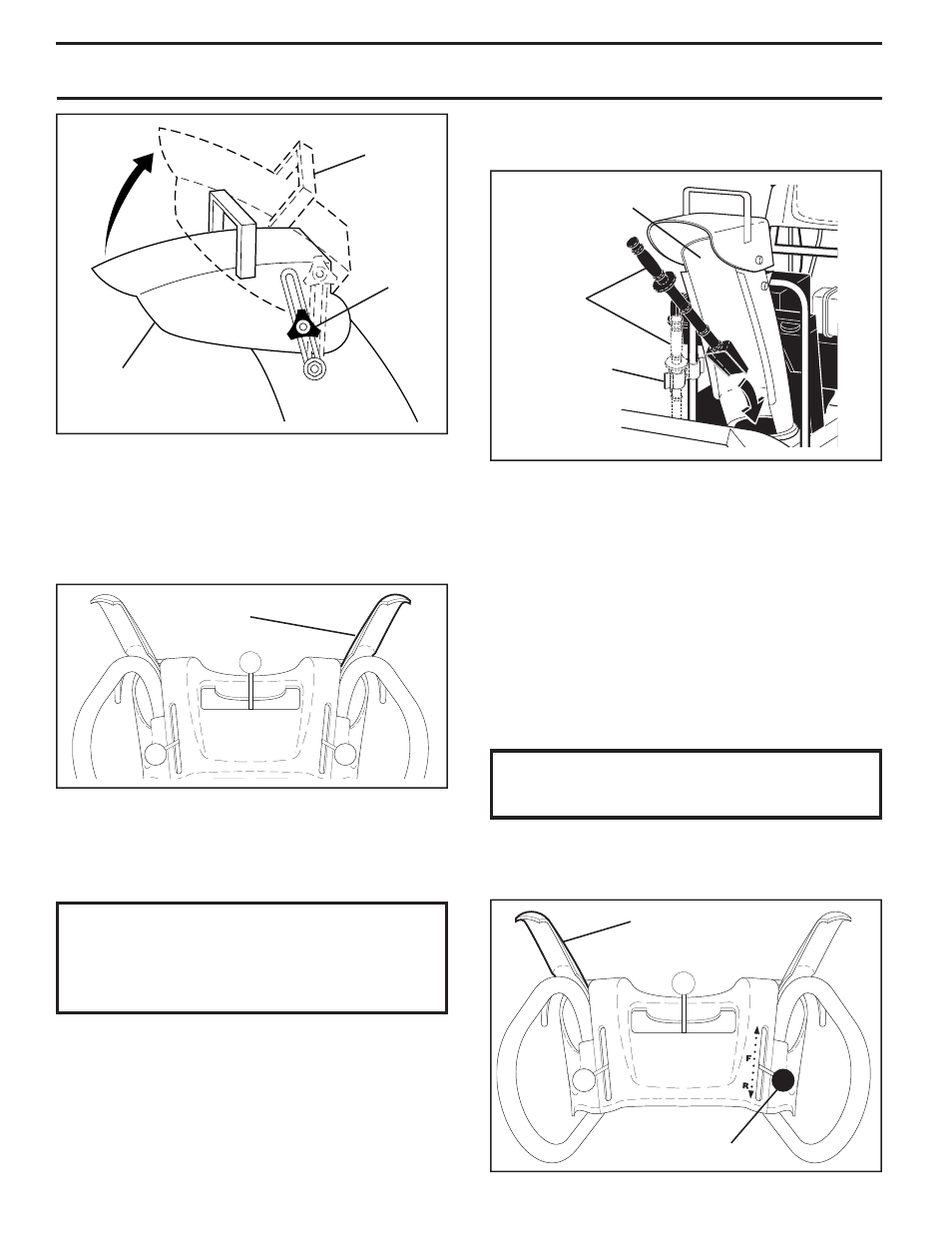 F
R