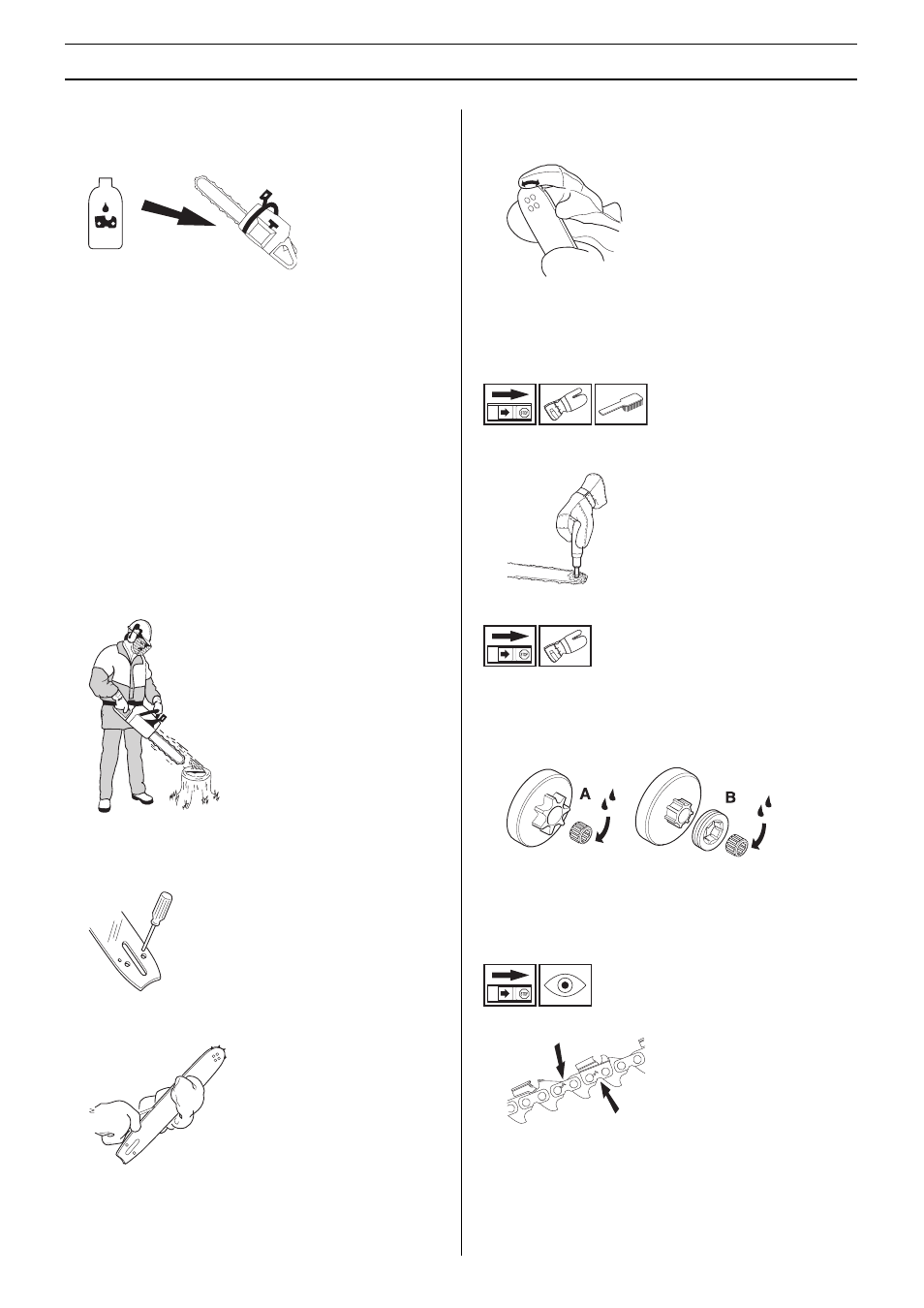 A

B