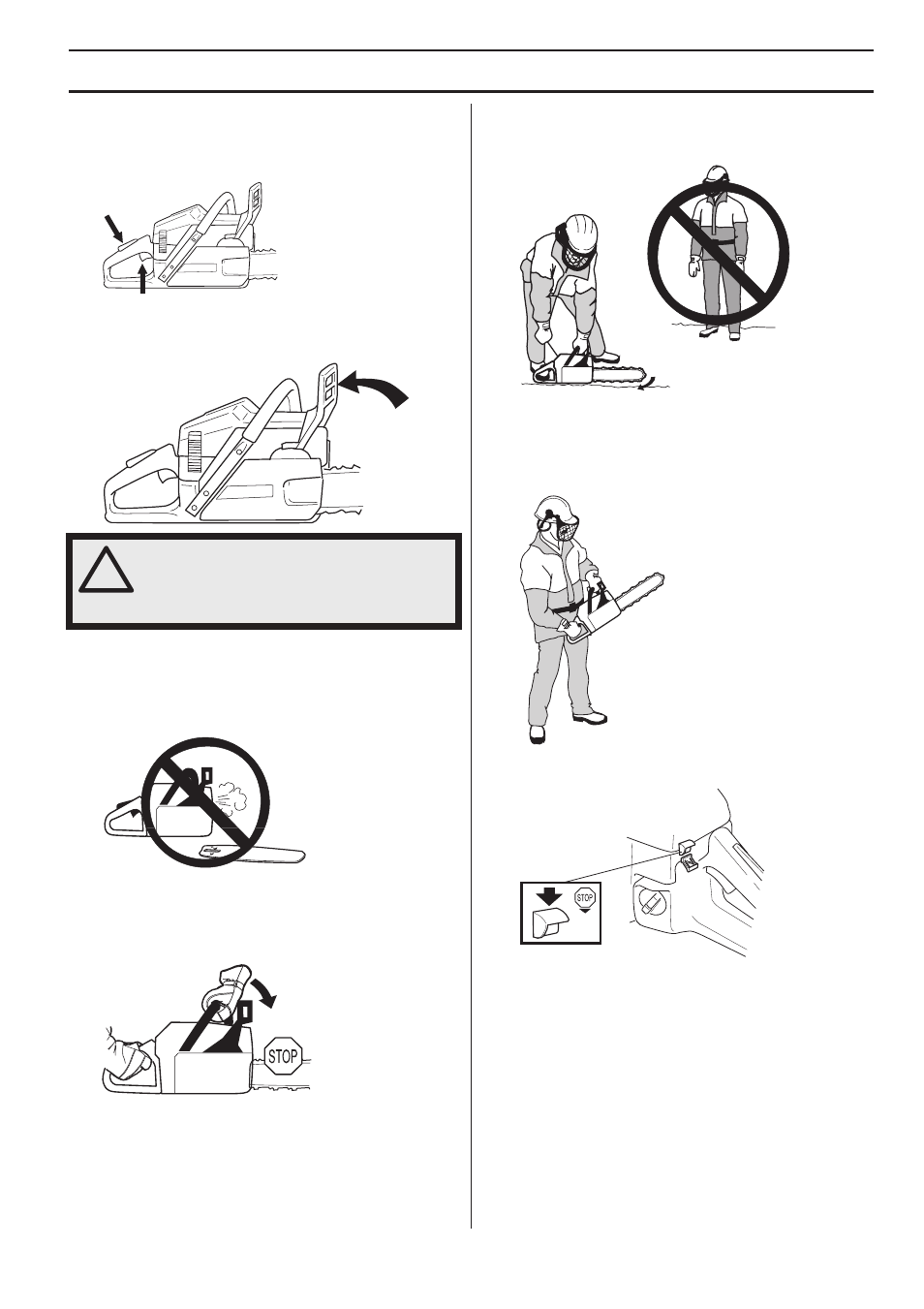 STOP

STOP