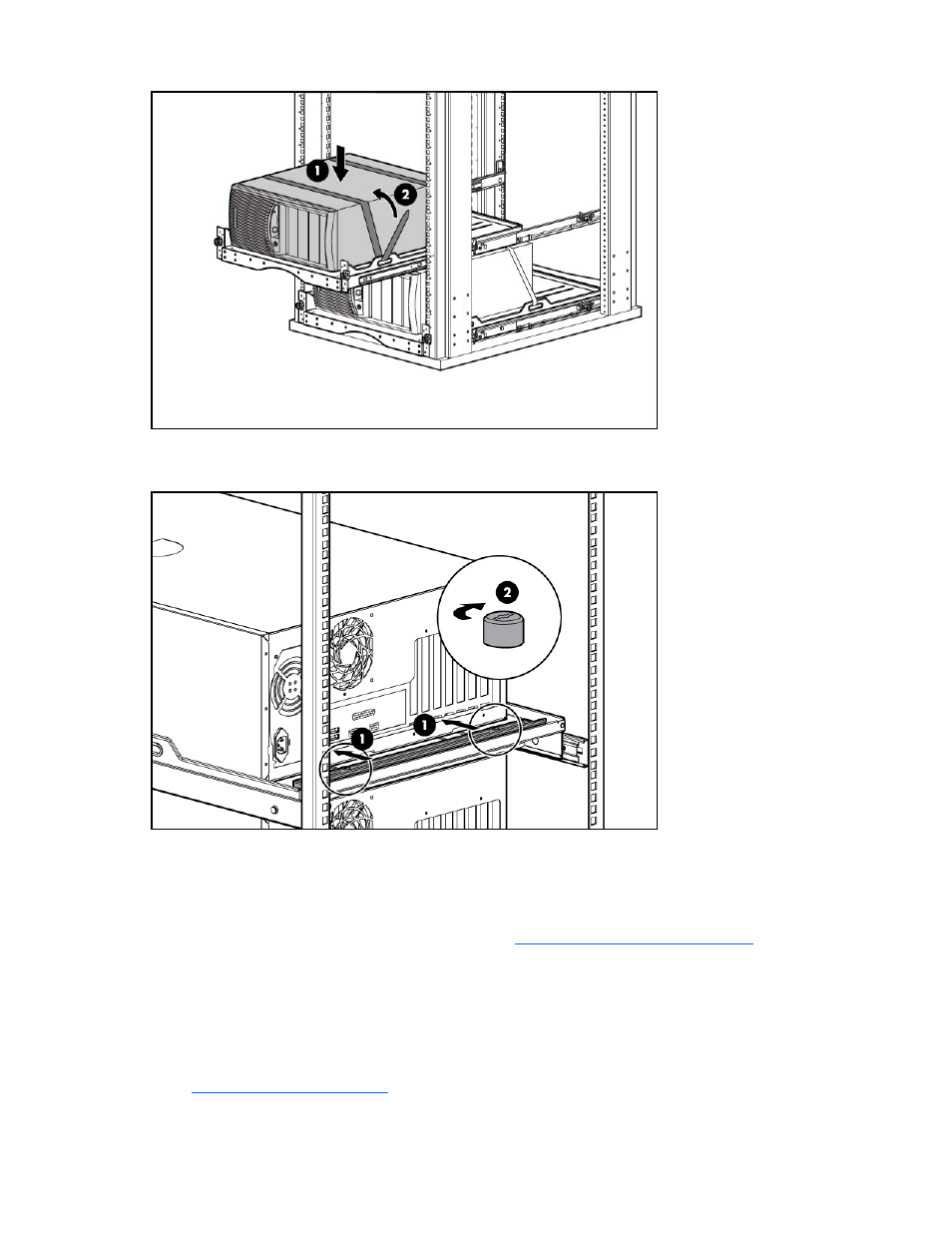 1

2

2

1

1