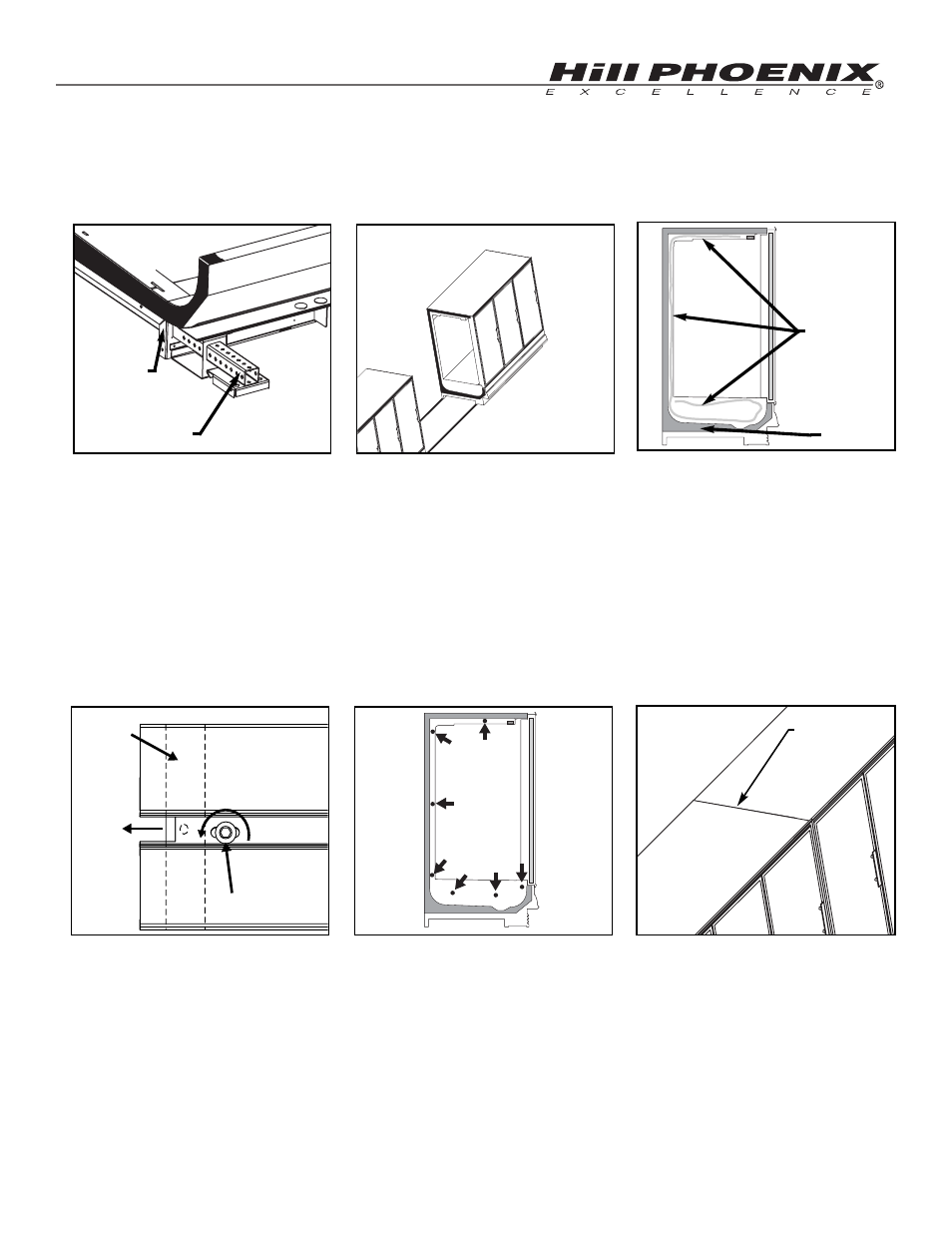 Hill PHOENIX
EXCELLENCE
®