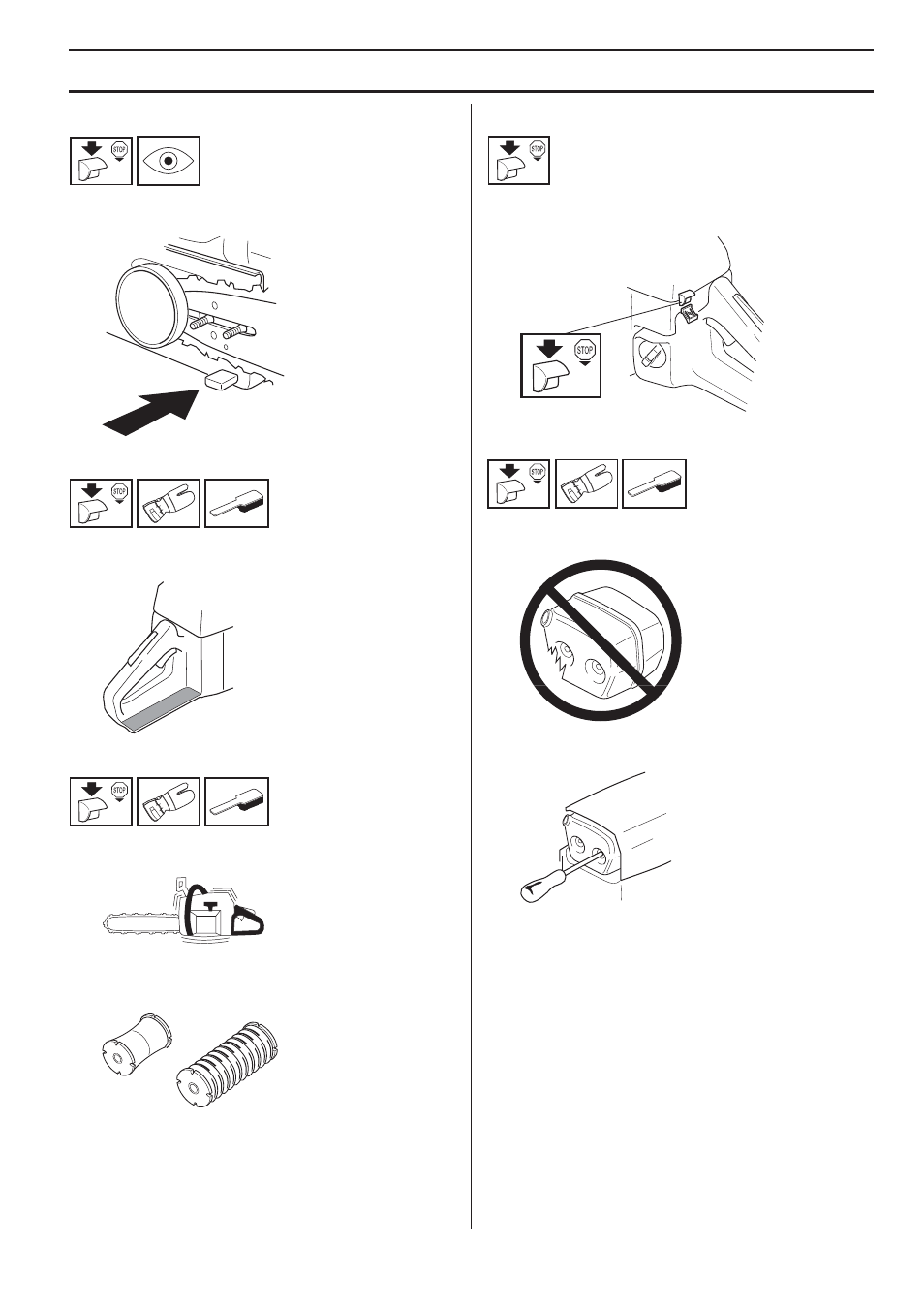 STOP

STOP

STOP

STOP

STOP

STOP