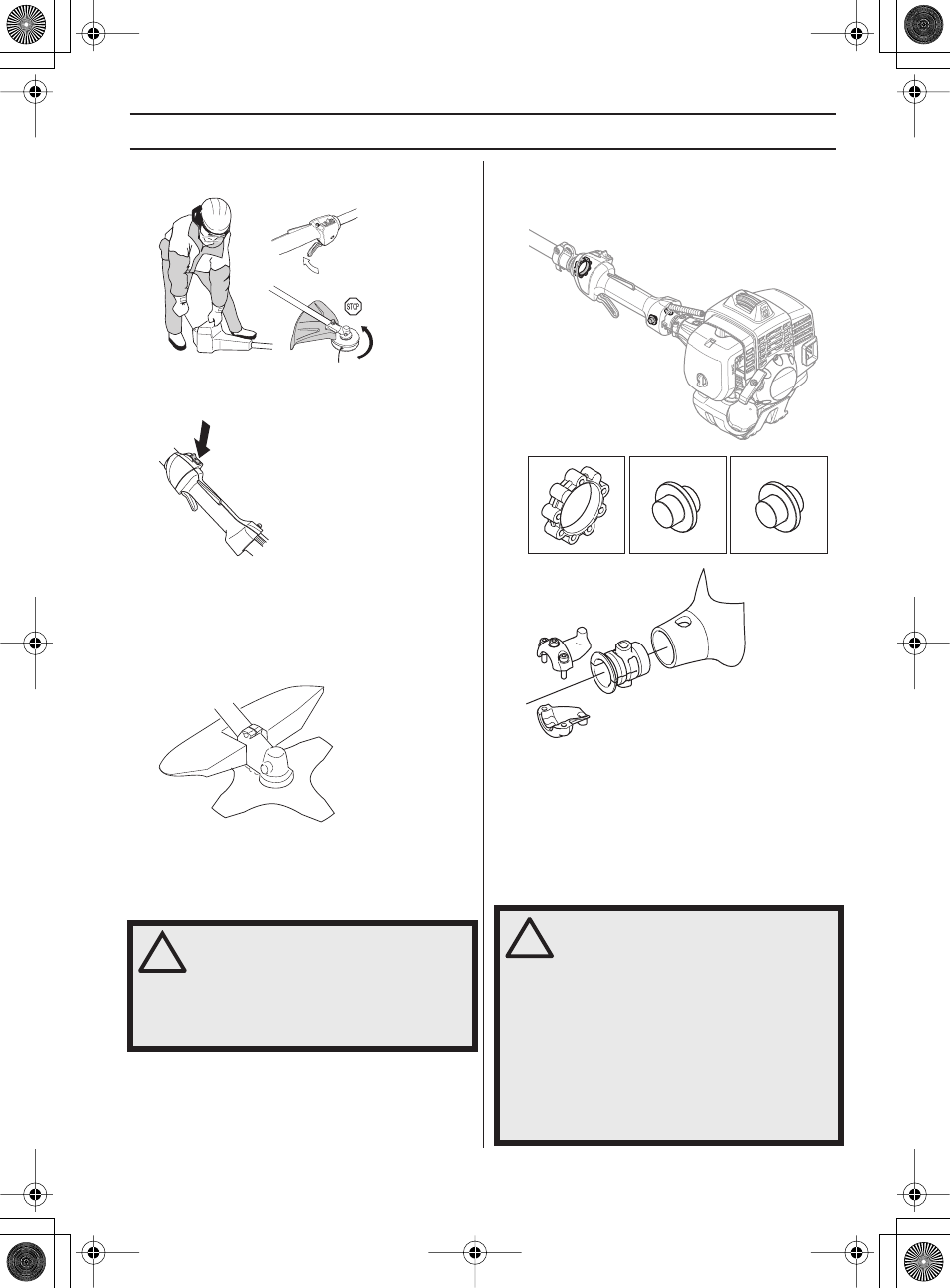 STOP