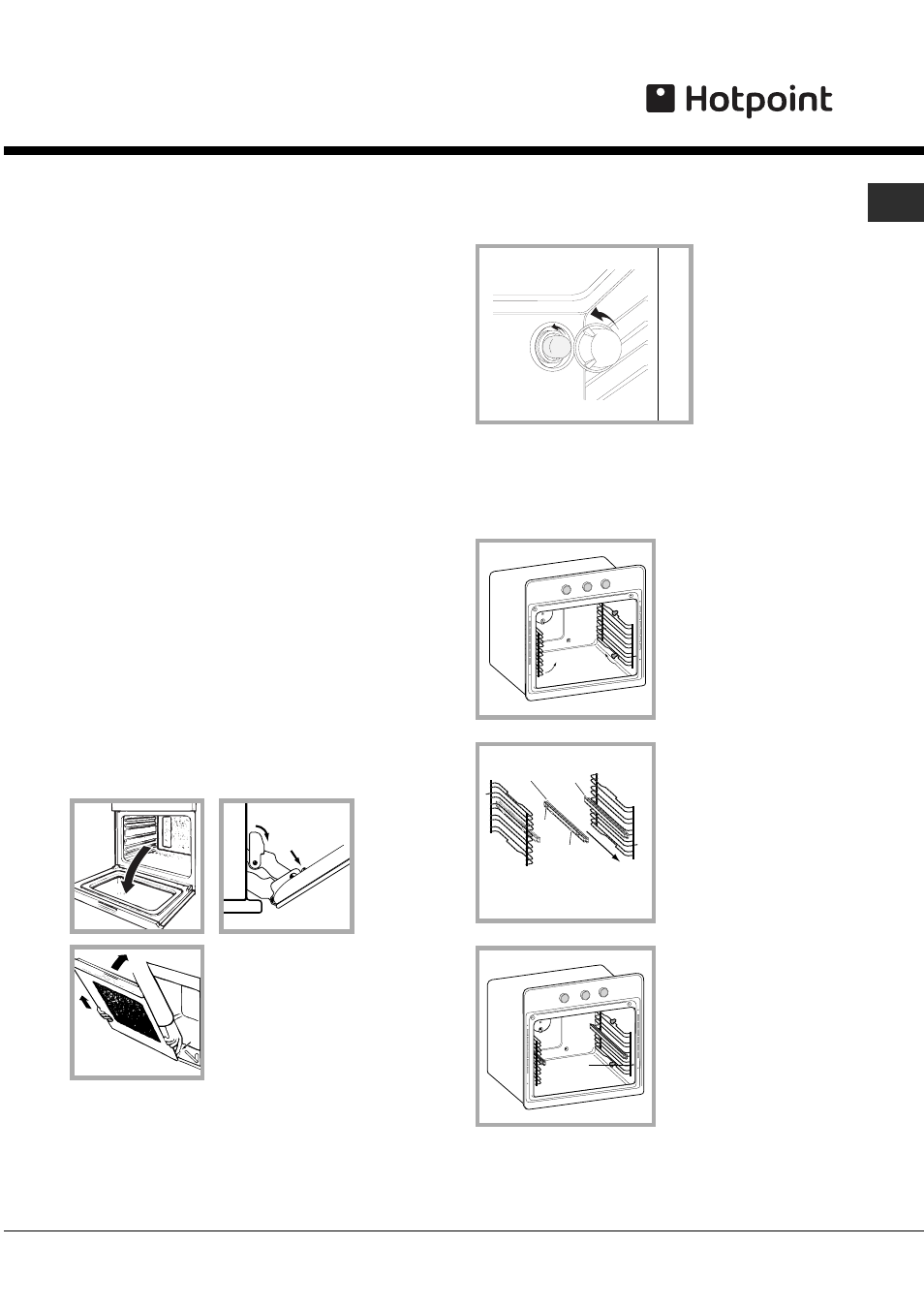 Hotpoint