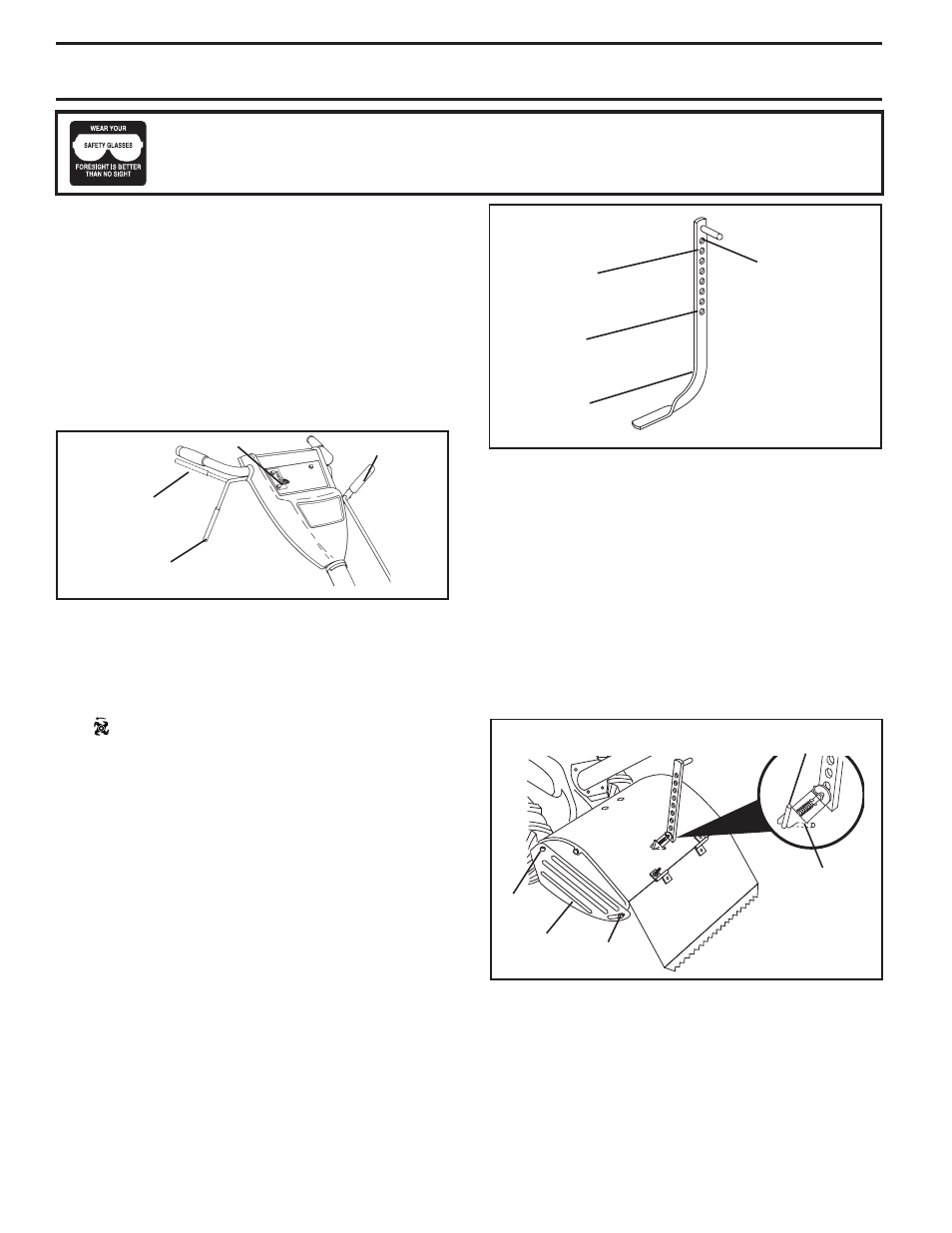 WEAR YOUR
SAFETY GLASSES
FORESIGHT IS BETTER THAN NO SIGHT