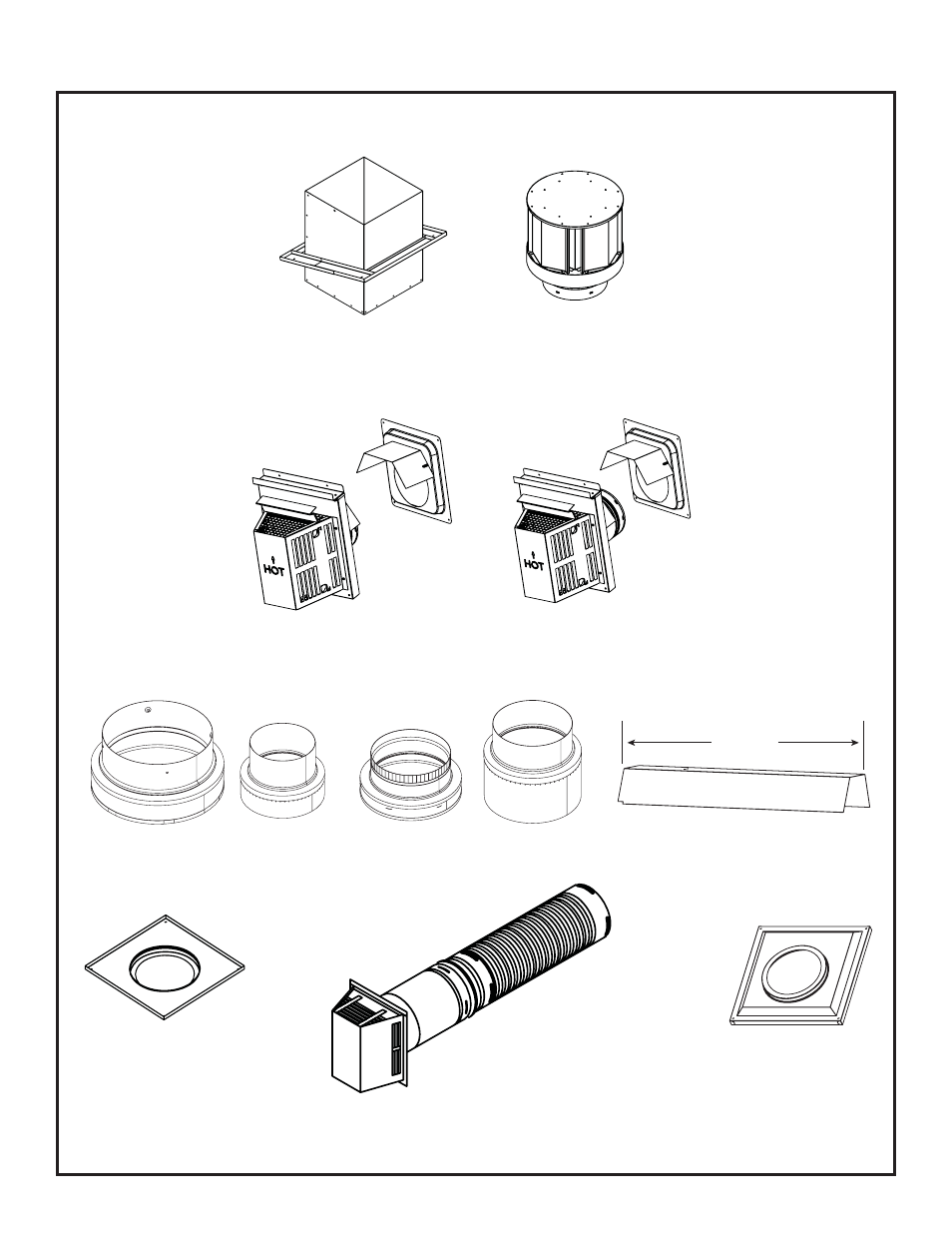 HOT

HOT