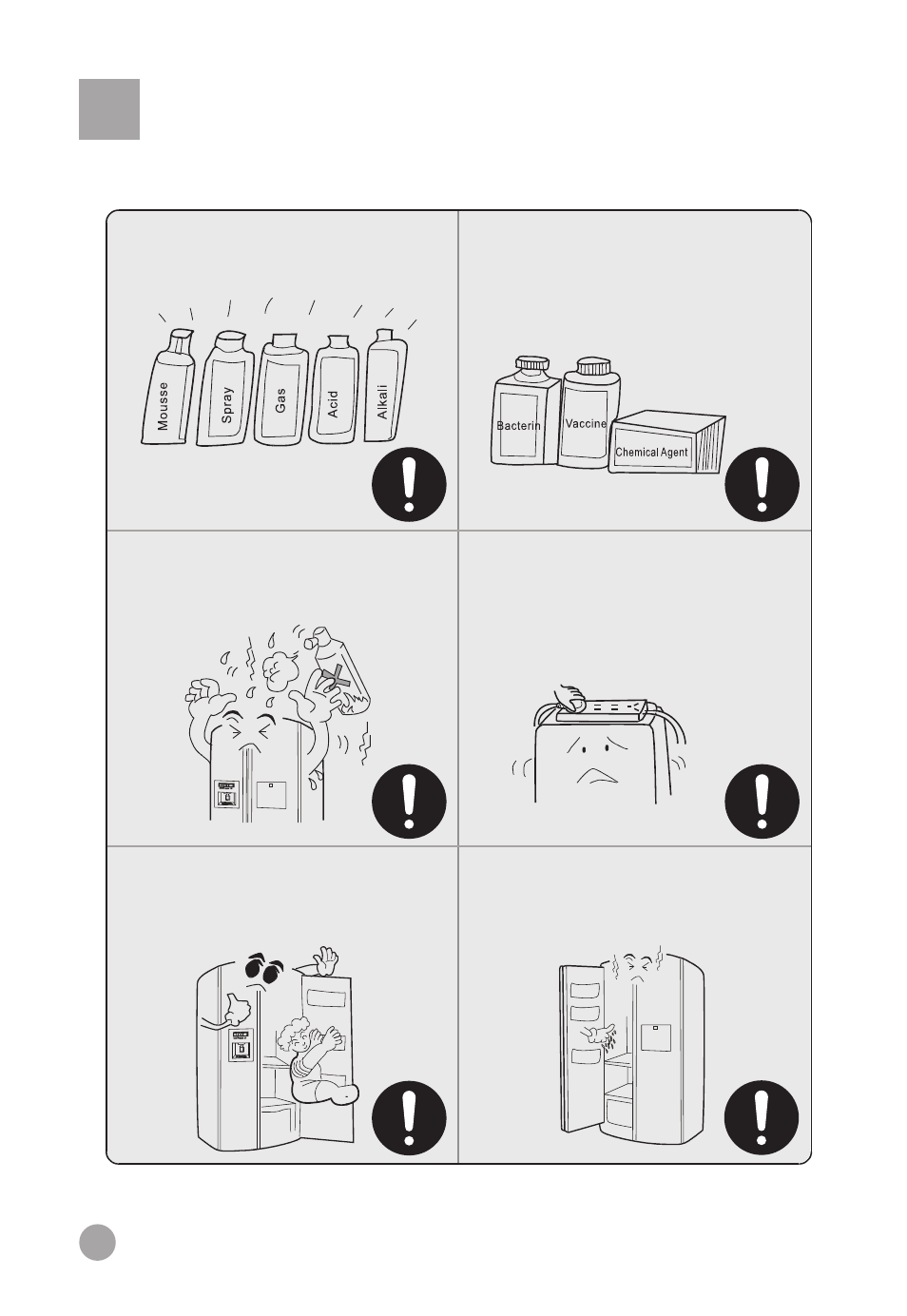 Mousse
Spray
Gas
Acid
Alkali

Bacterin
Vaccine
Chemical Agent