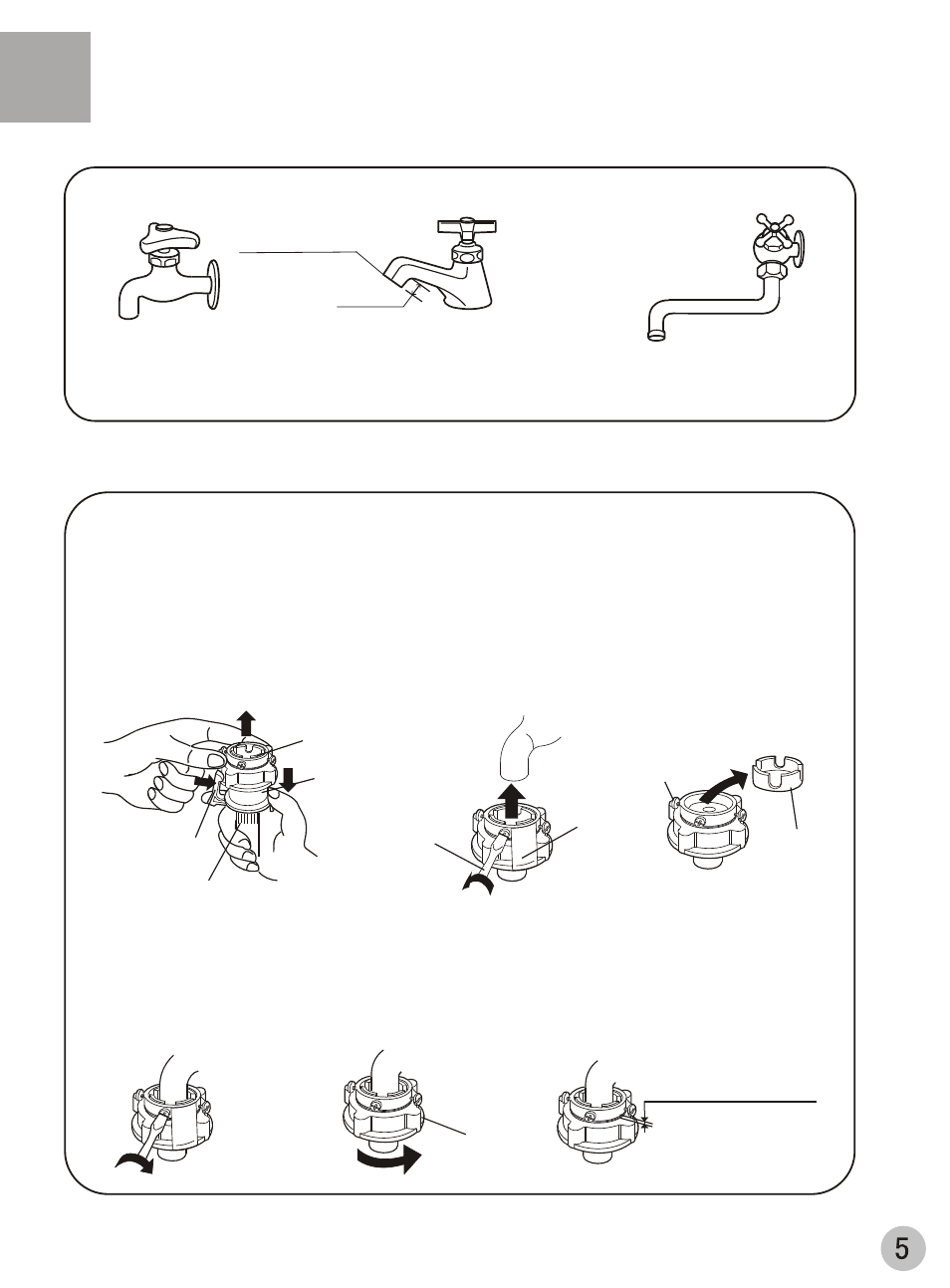 5