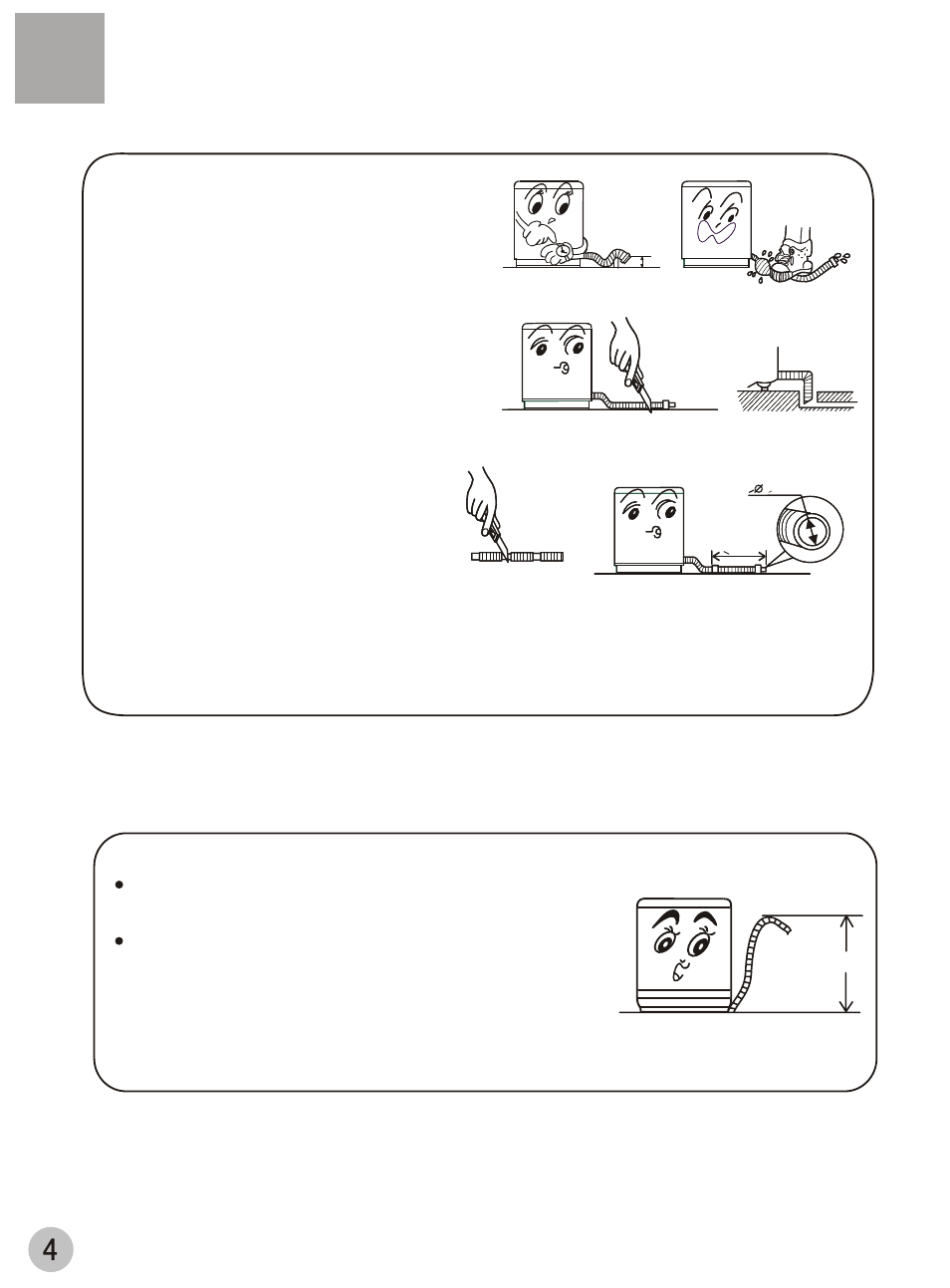 4