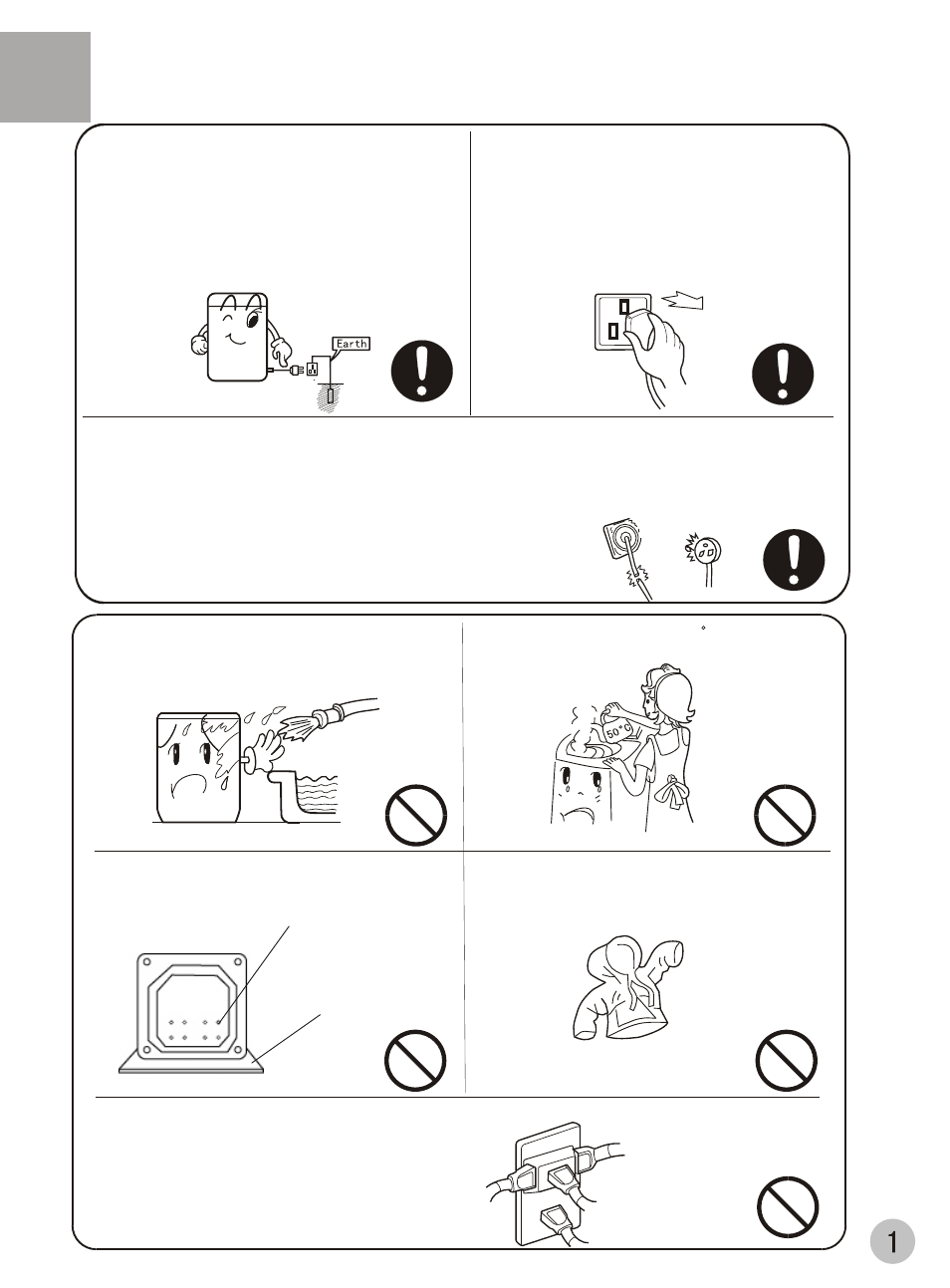 Earth

50°C

1