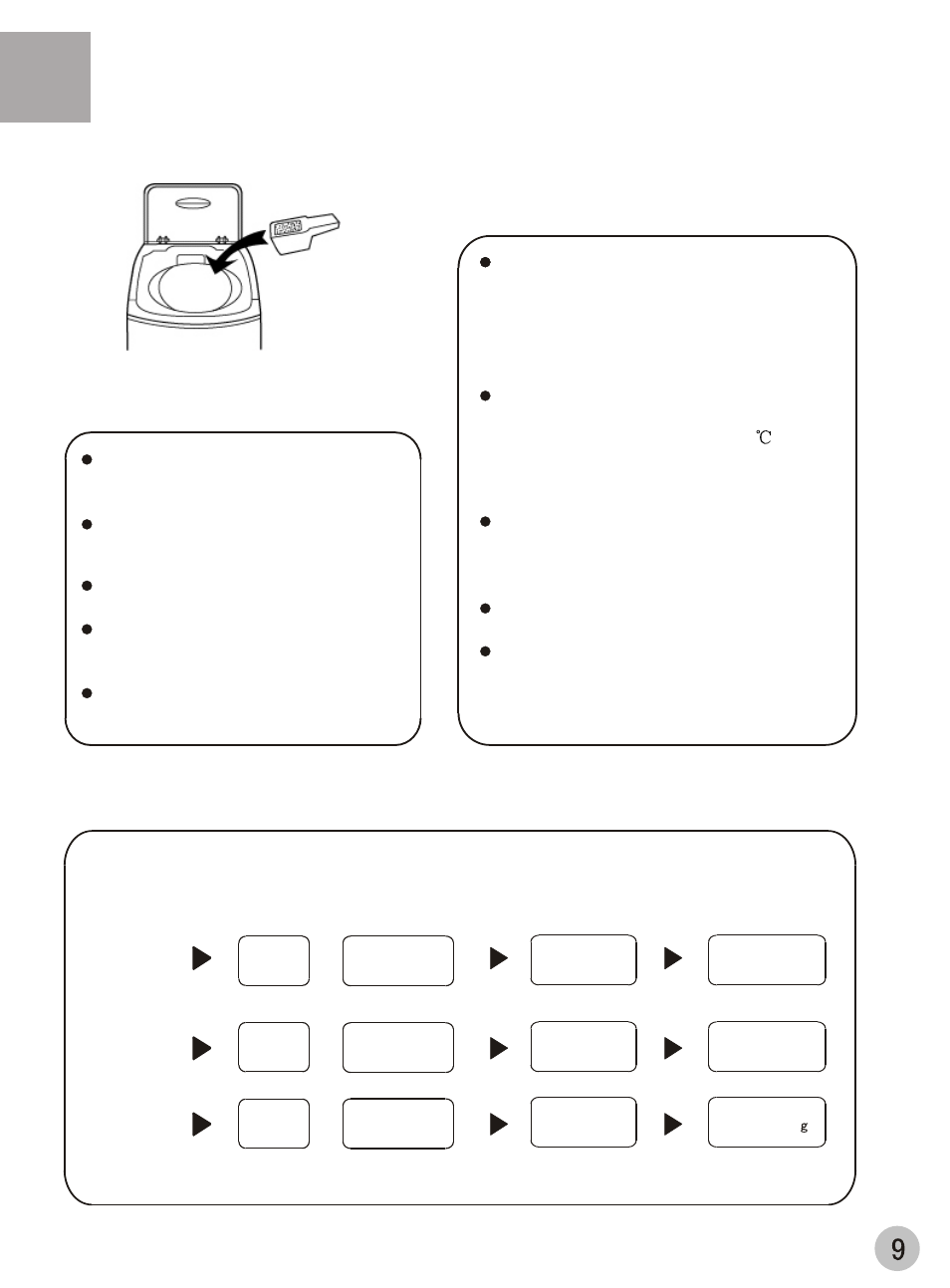 ℃

g

9