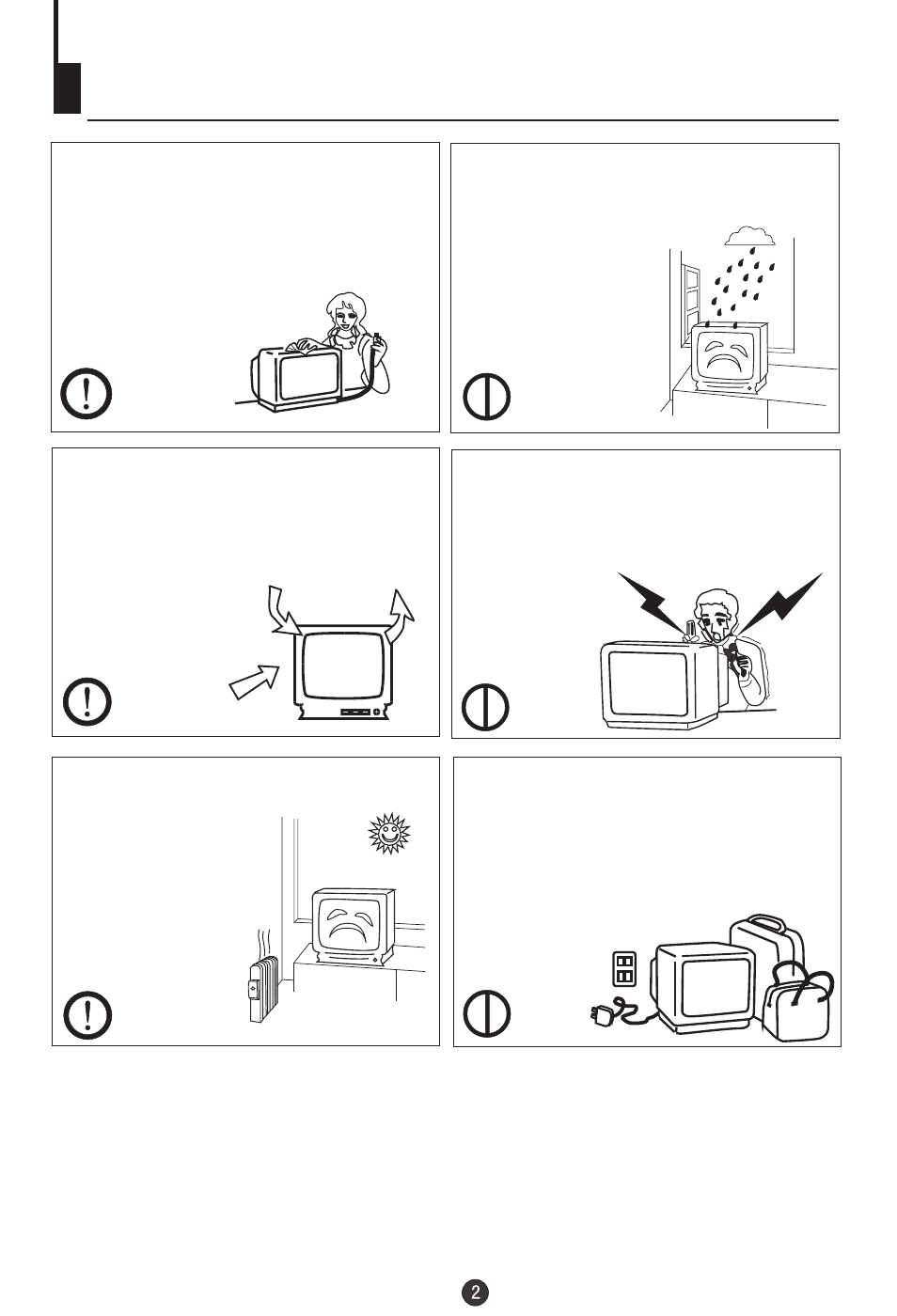 2