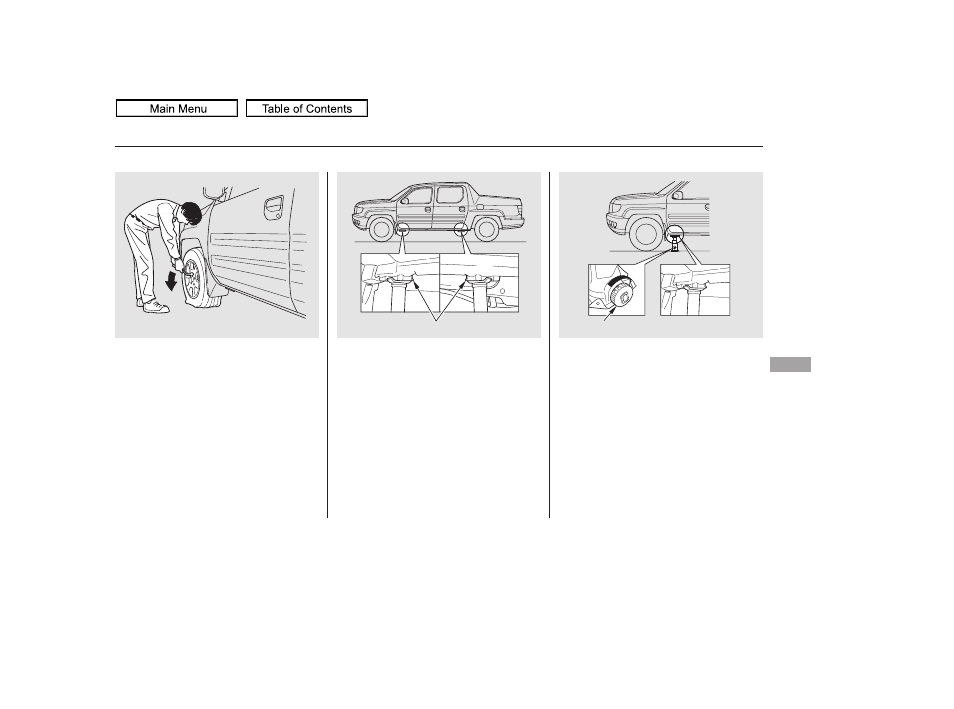 Main Menu
Table of Contents