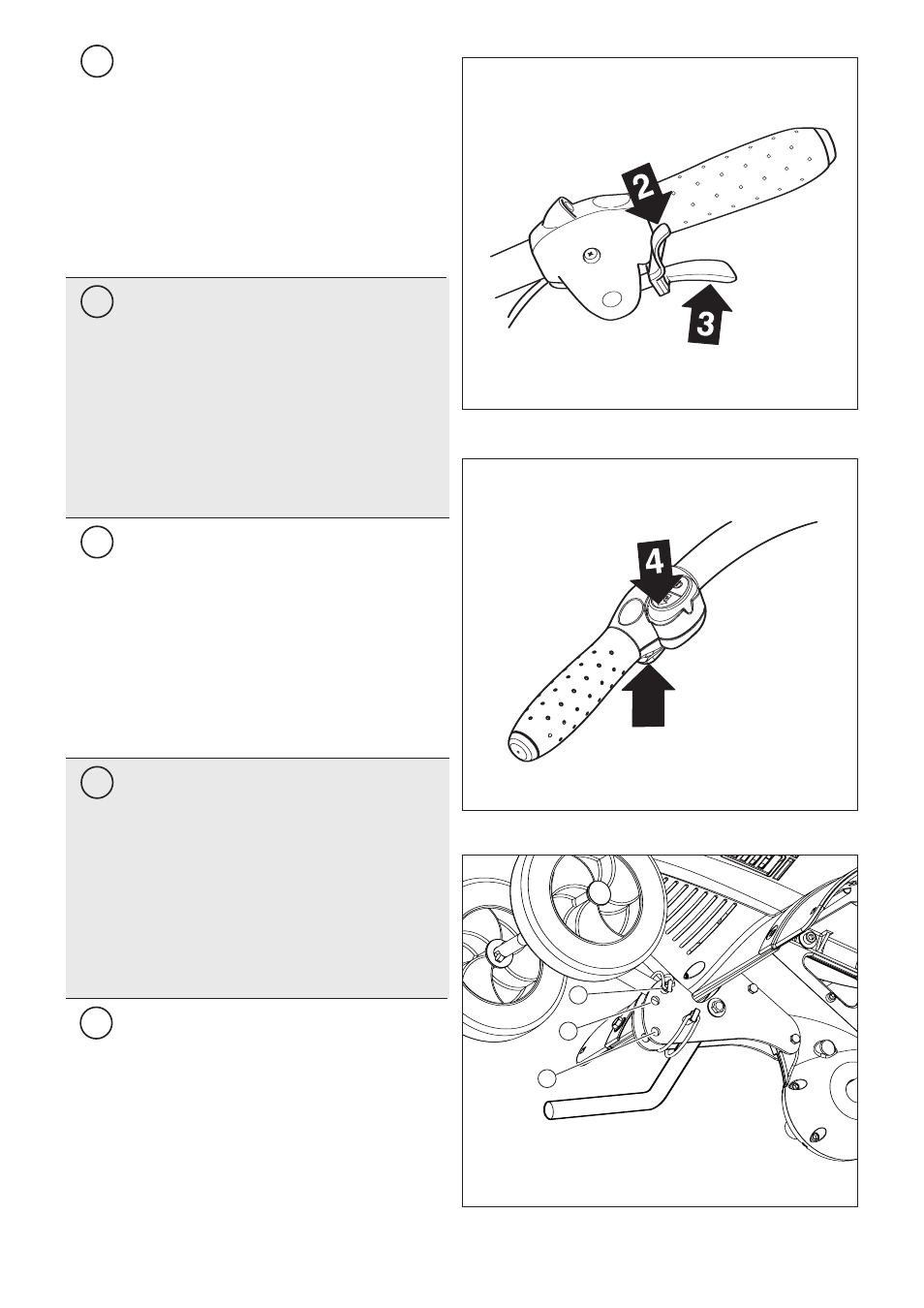 2

3

4