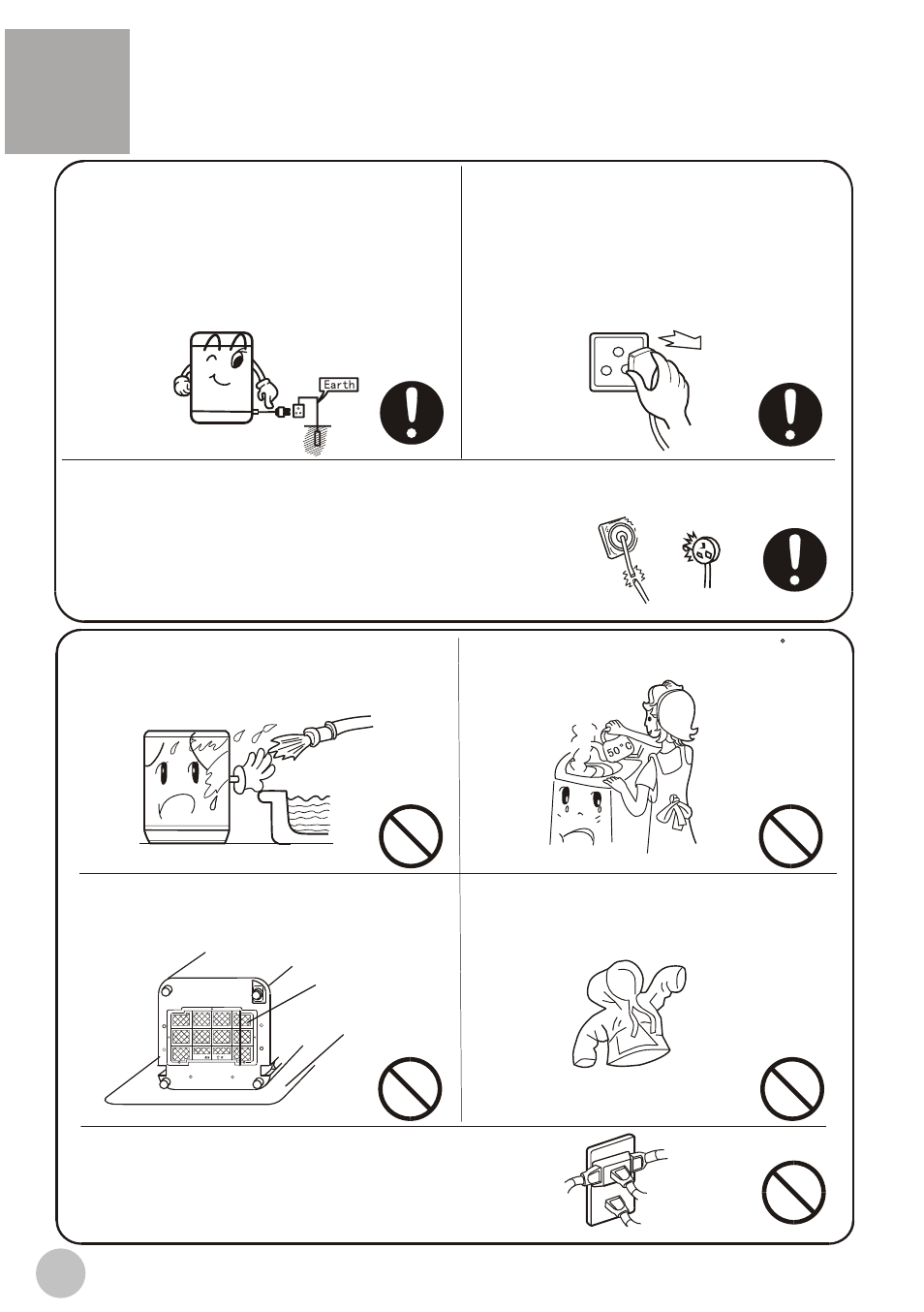 Earth

50°C