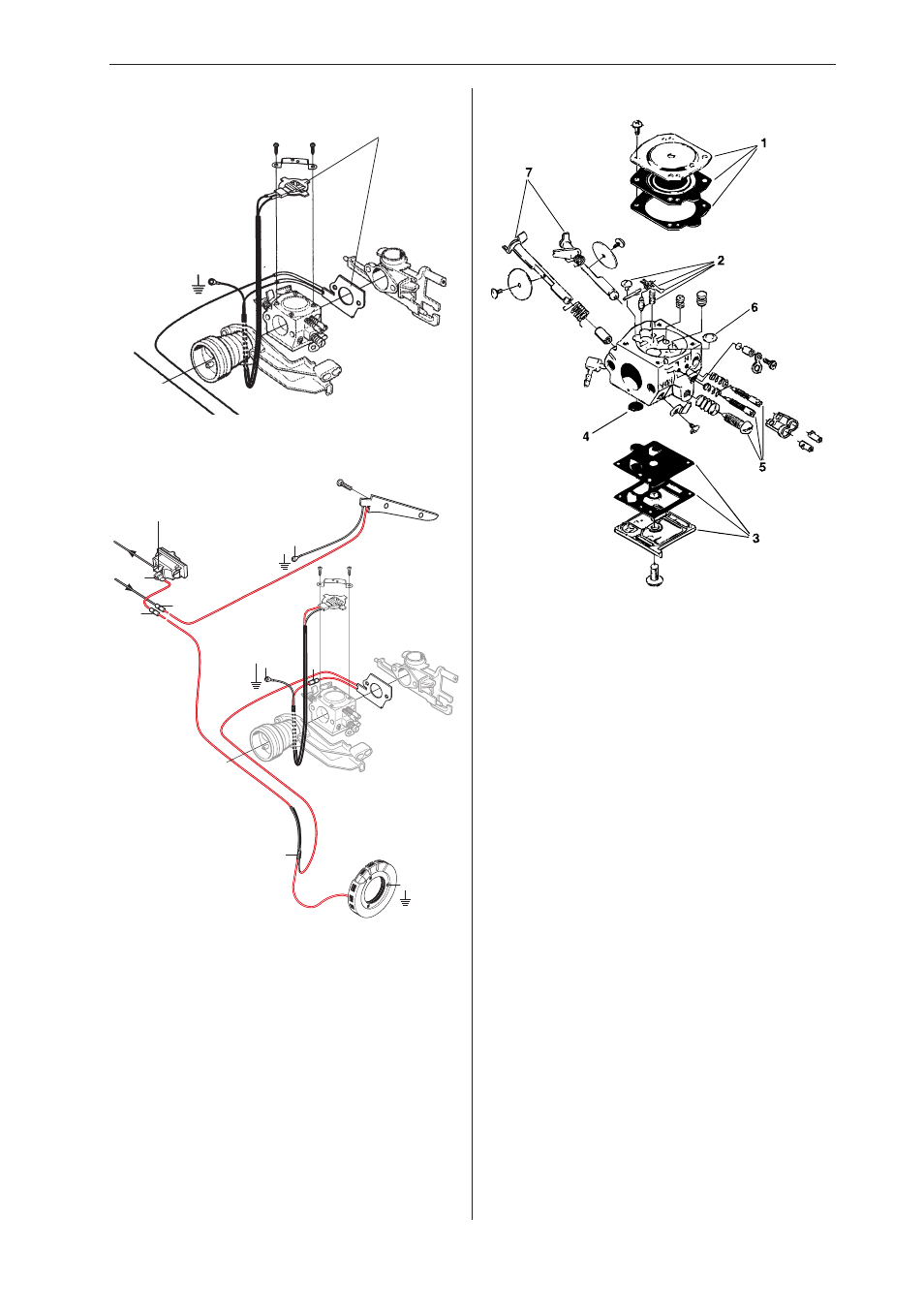 1

7

2

6

4

5

3