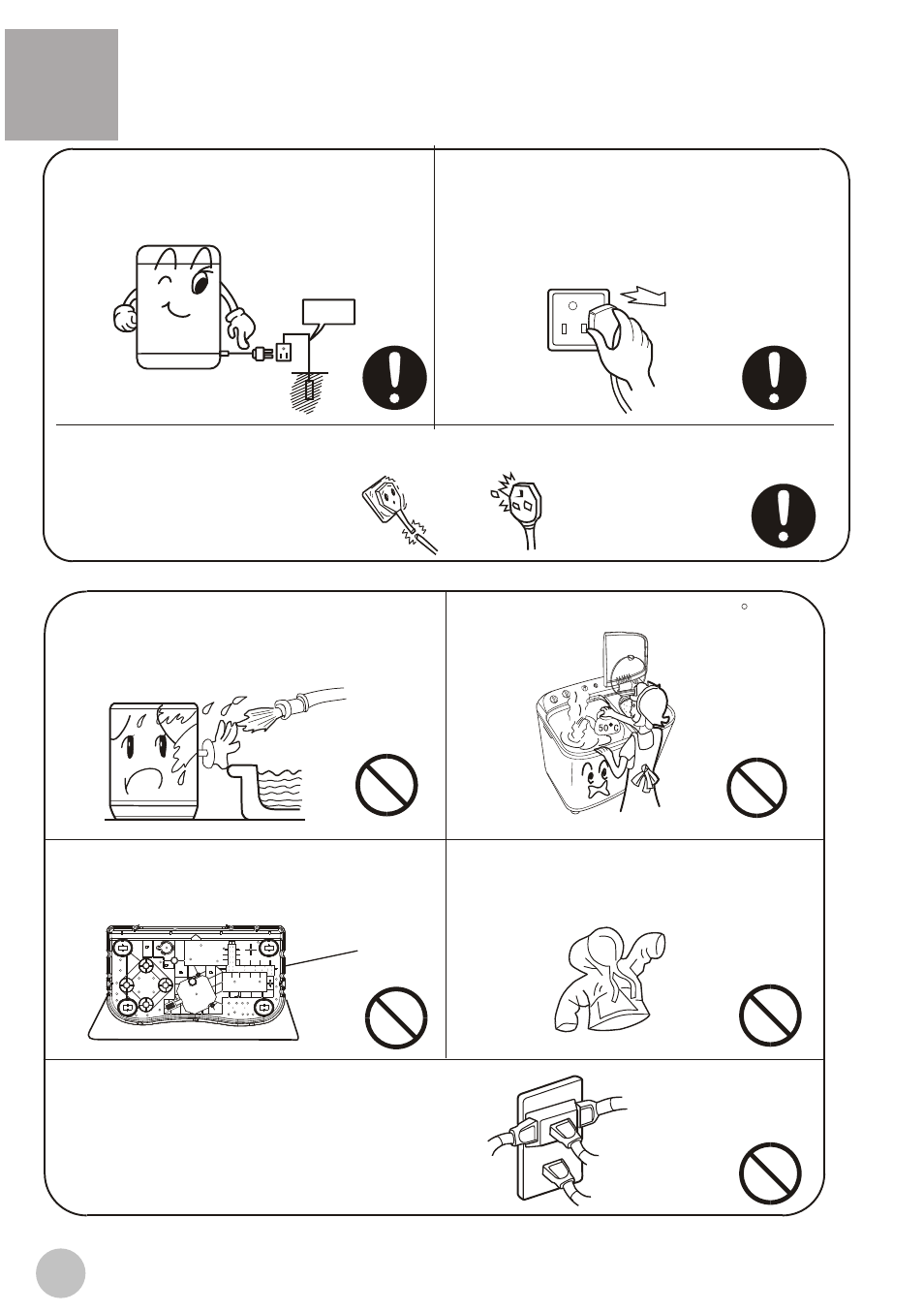 50°C