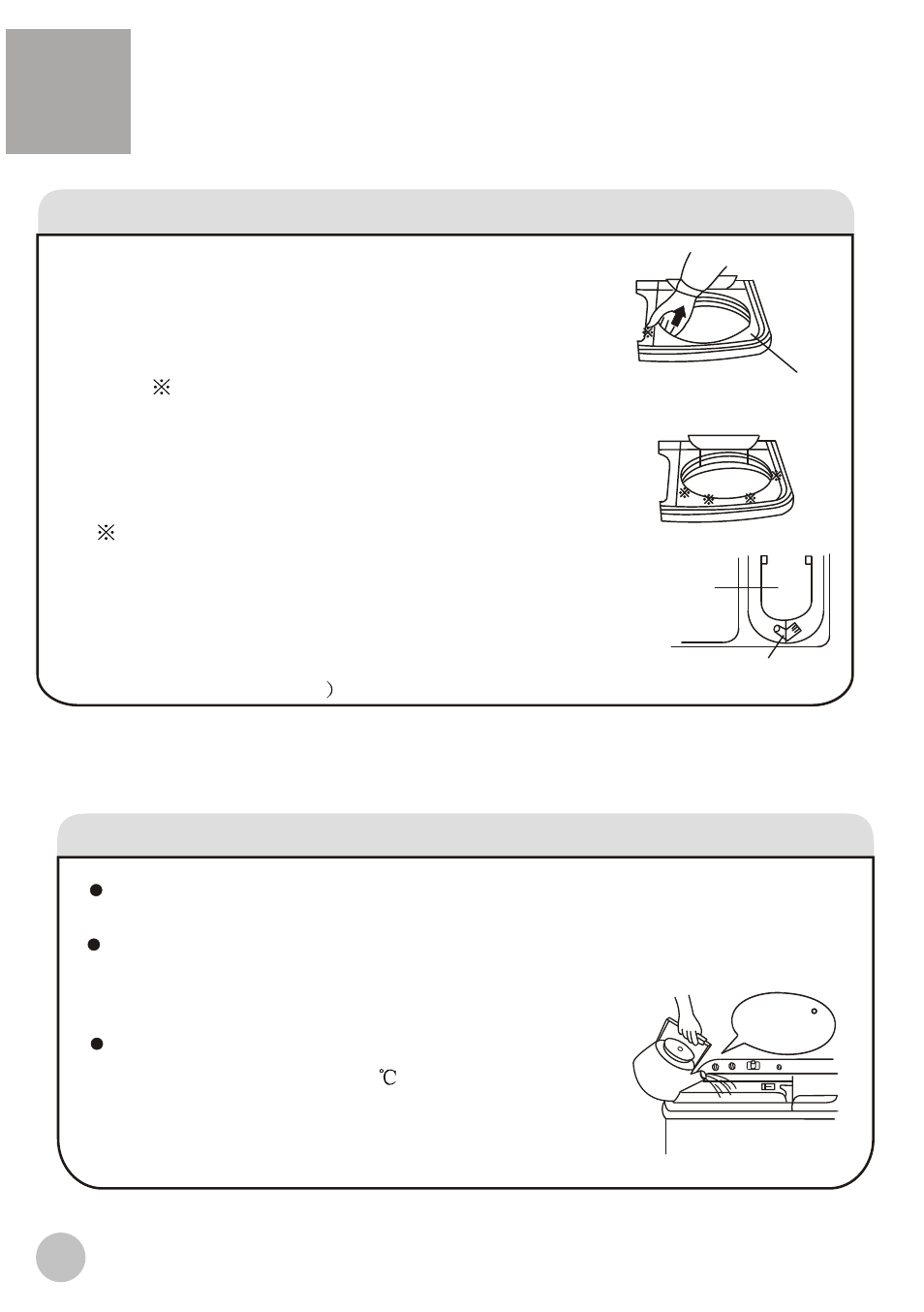 ※

※

)

℃