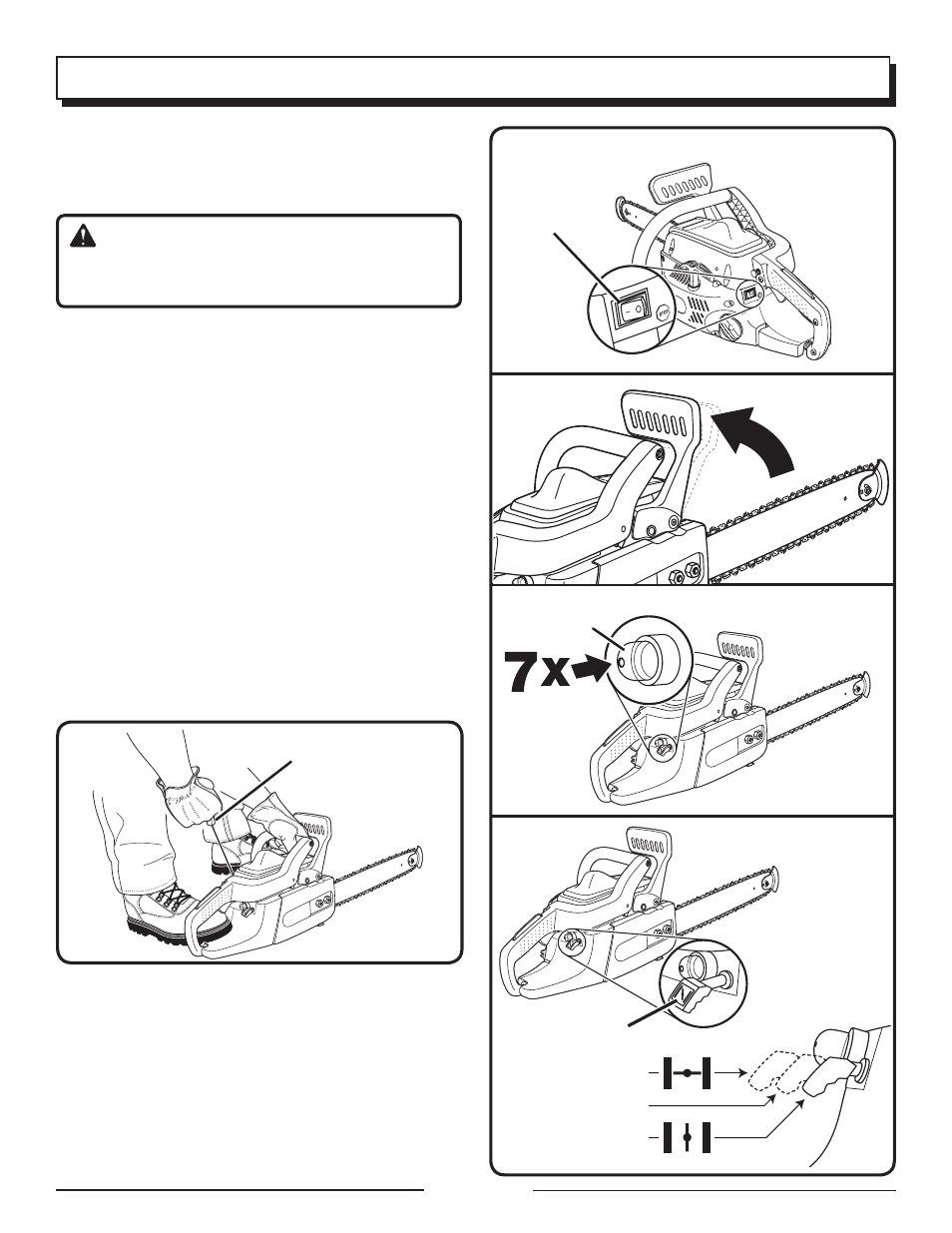 7x