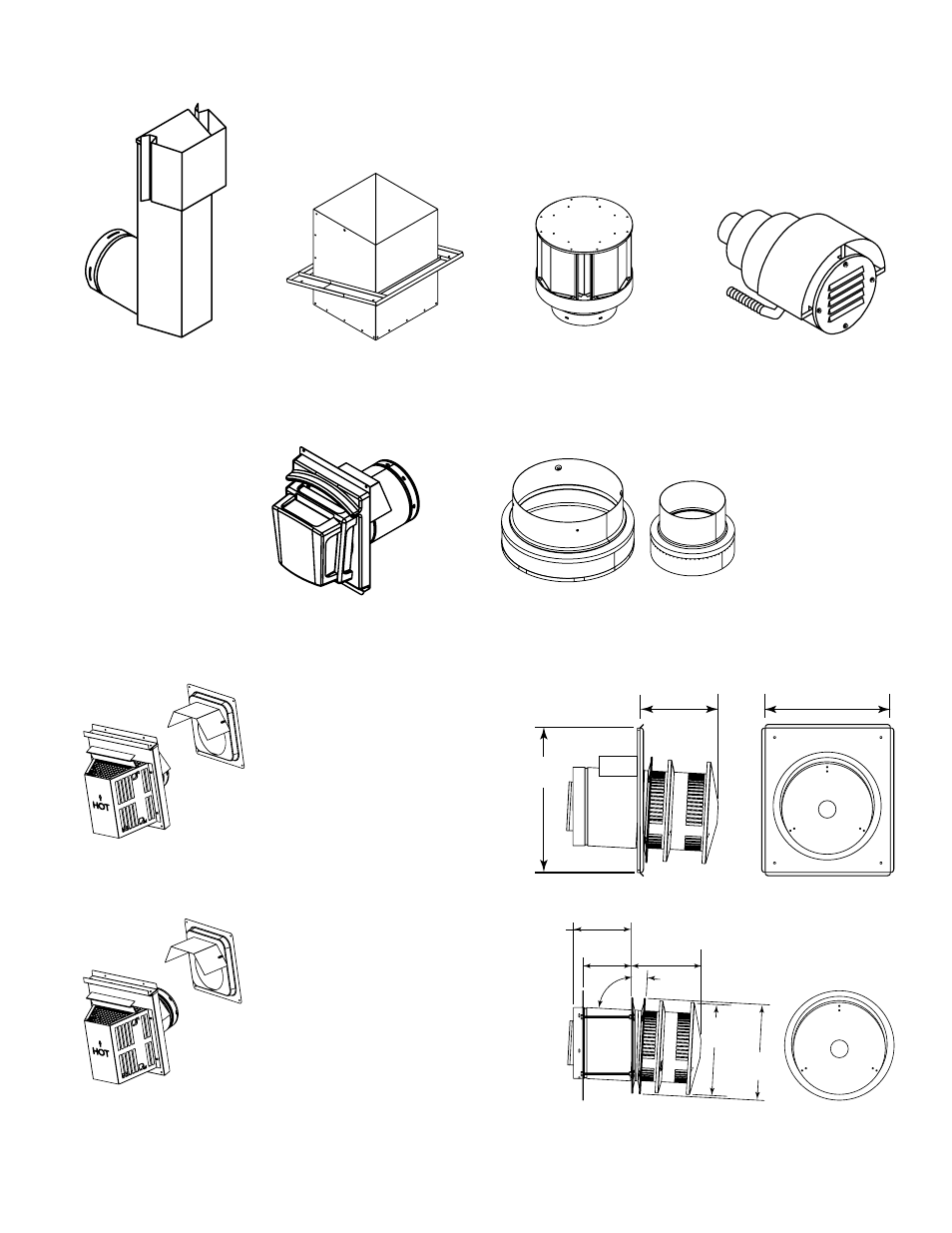 HOT

HOT