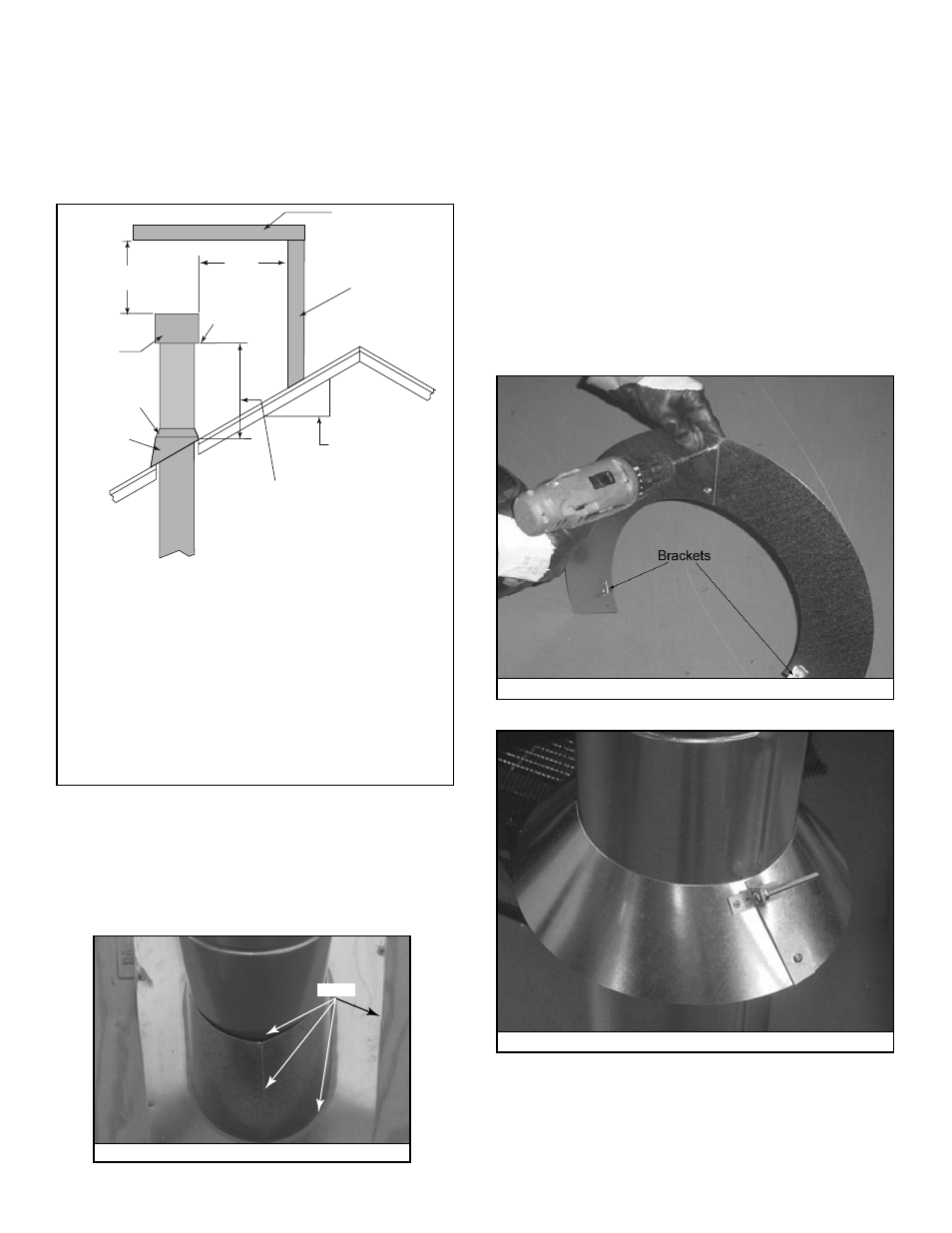 Brackets