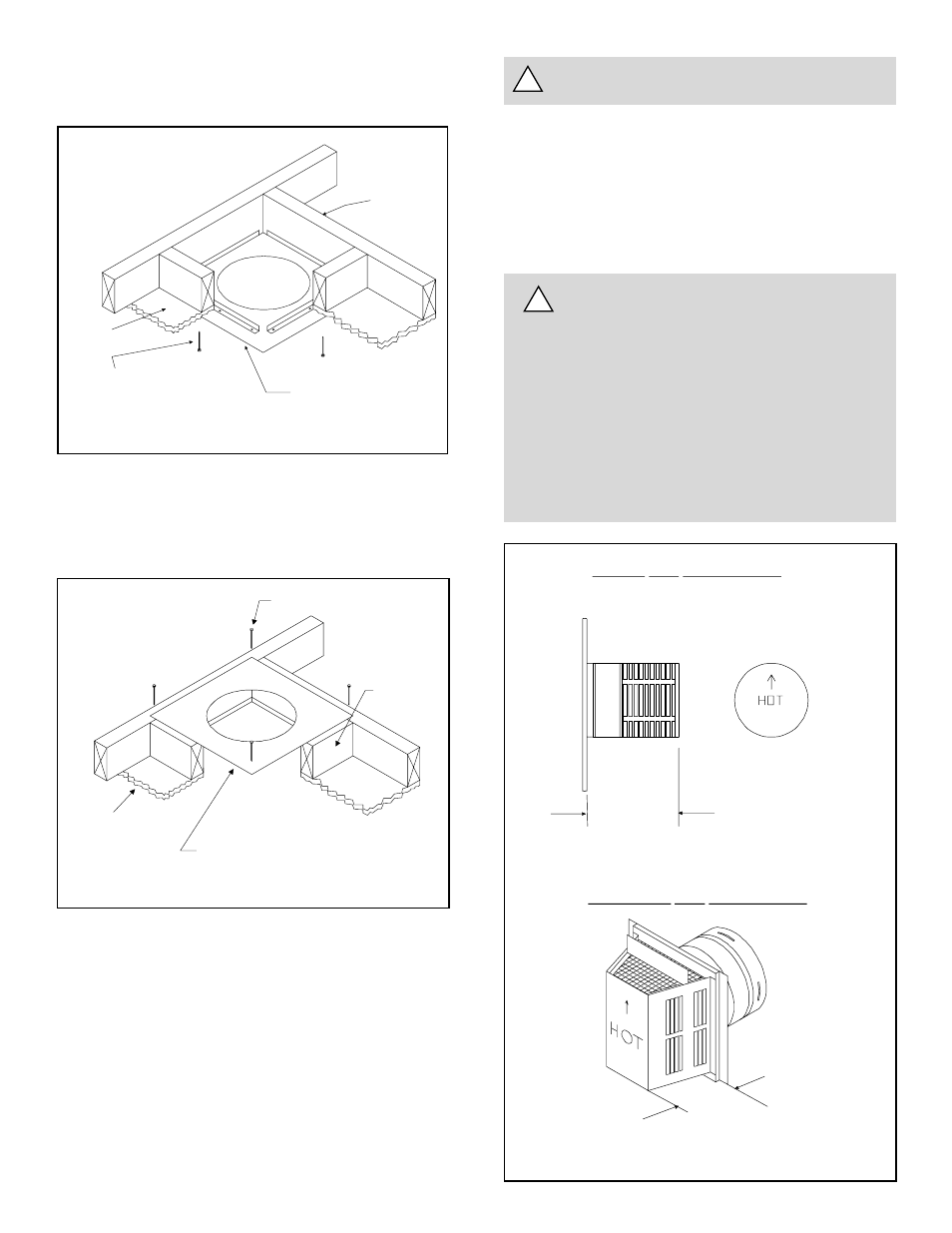 !

!

HOT

HOT