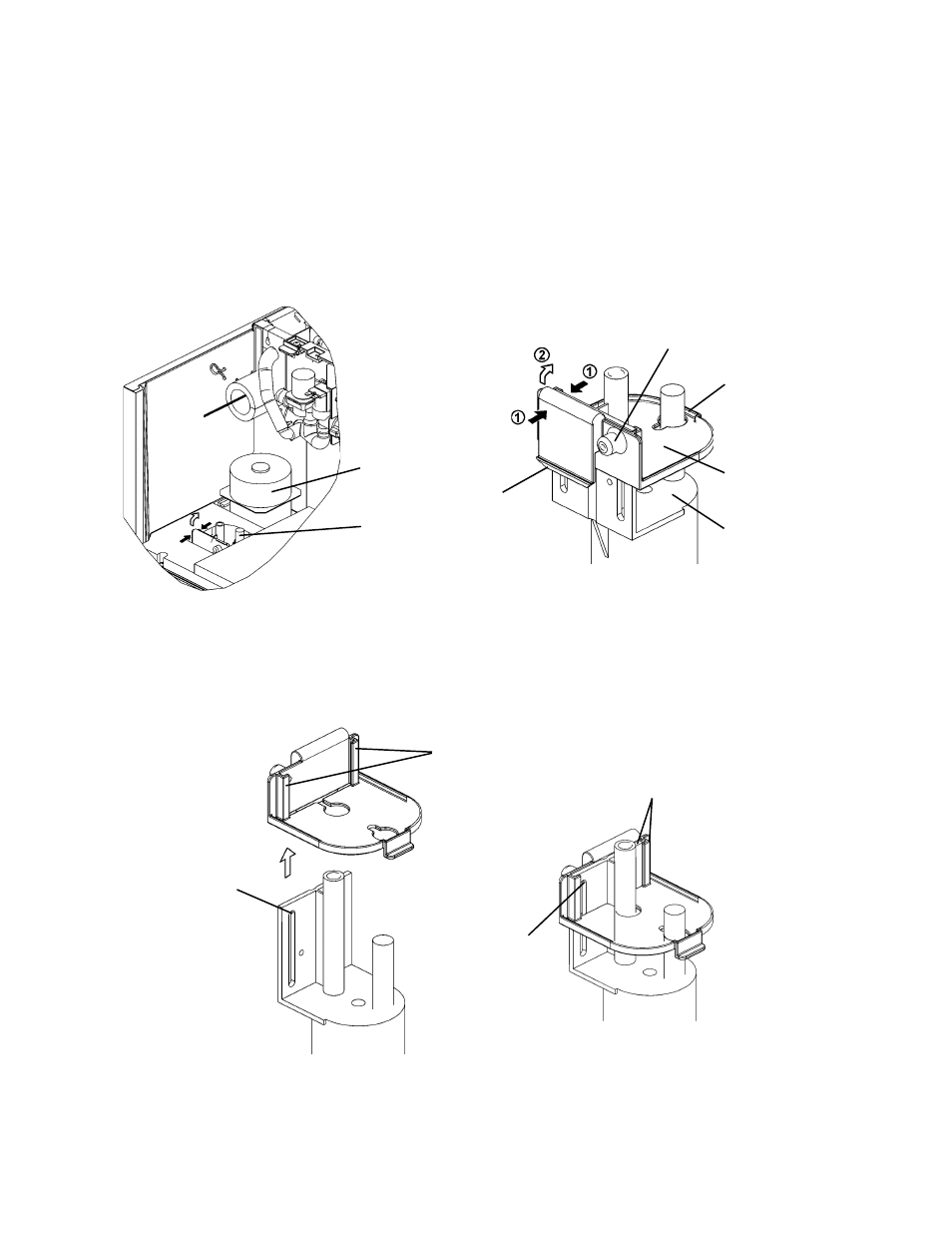 ②
①
①