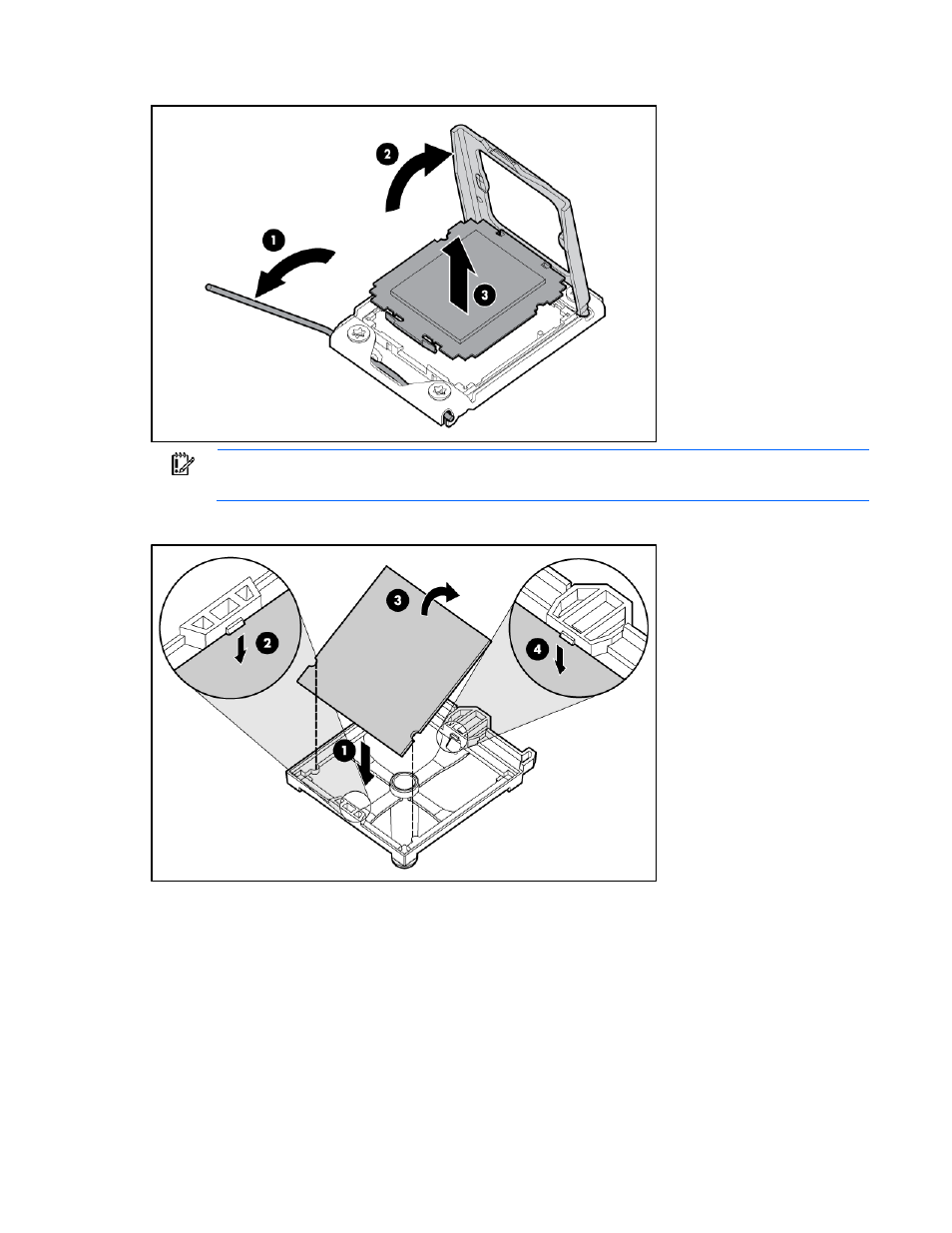 2

1

3

3

2

4

1