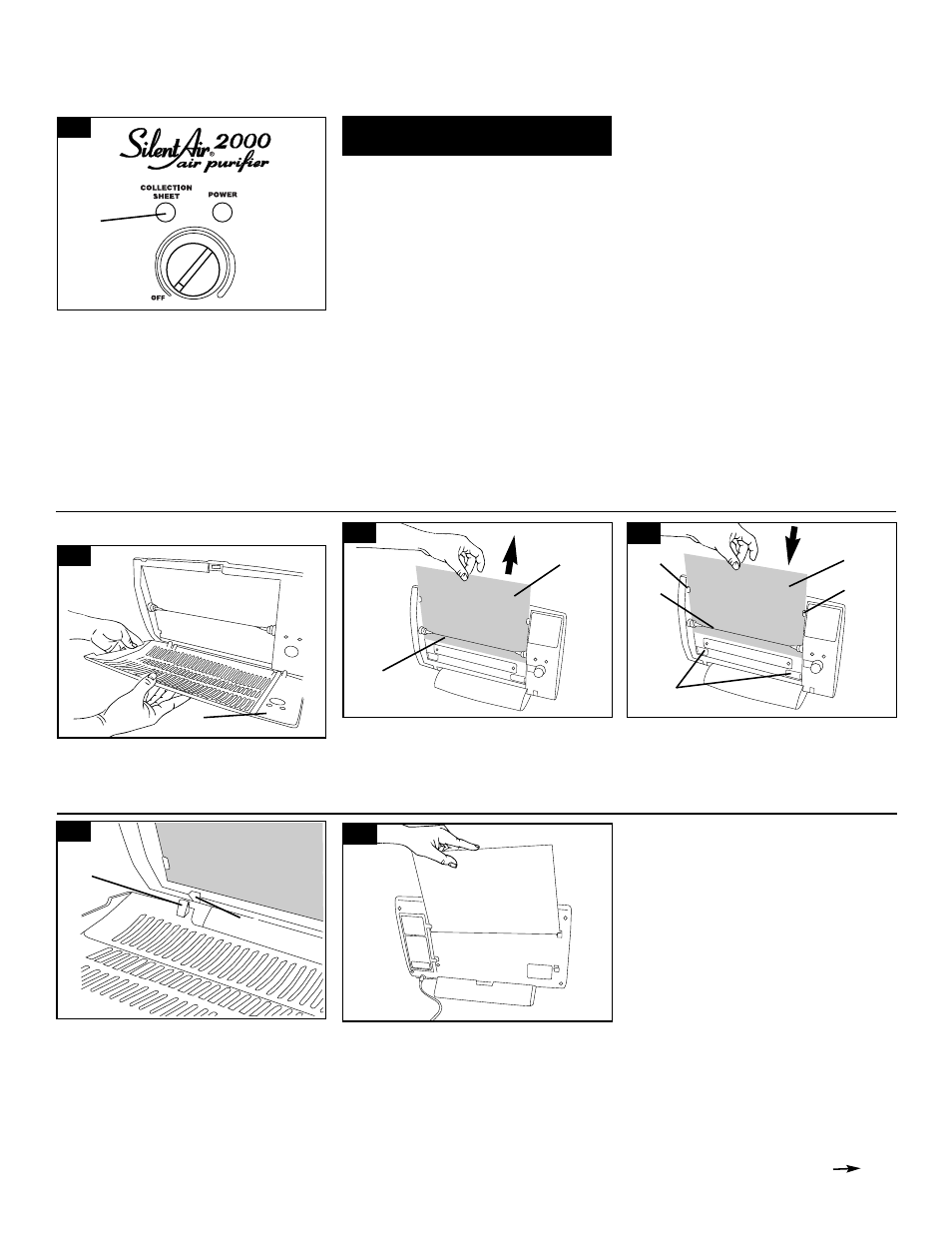 SilentAir® 2000 air purifier

COLLECTION SHEET

POWER

OFF