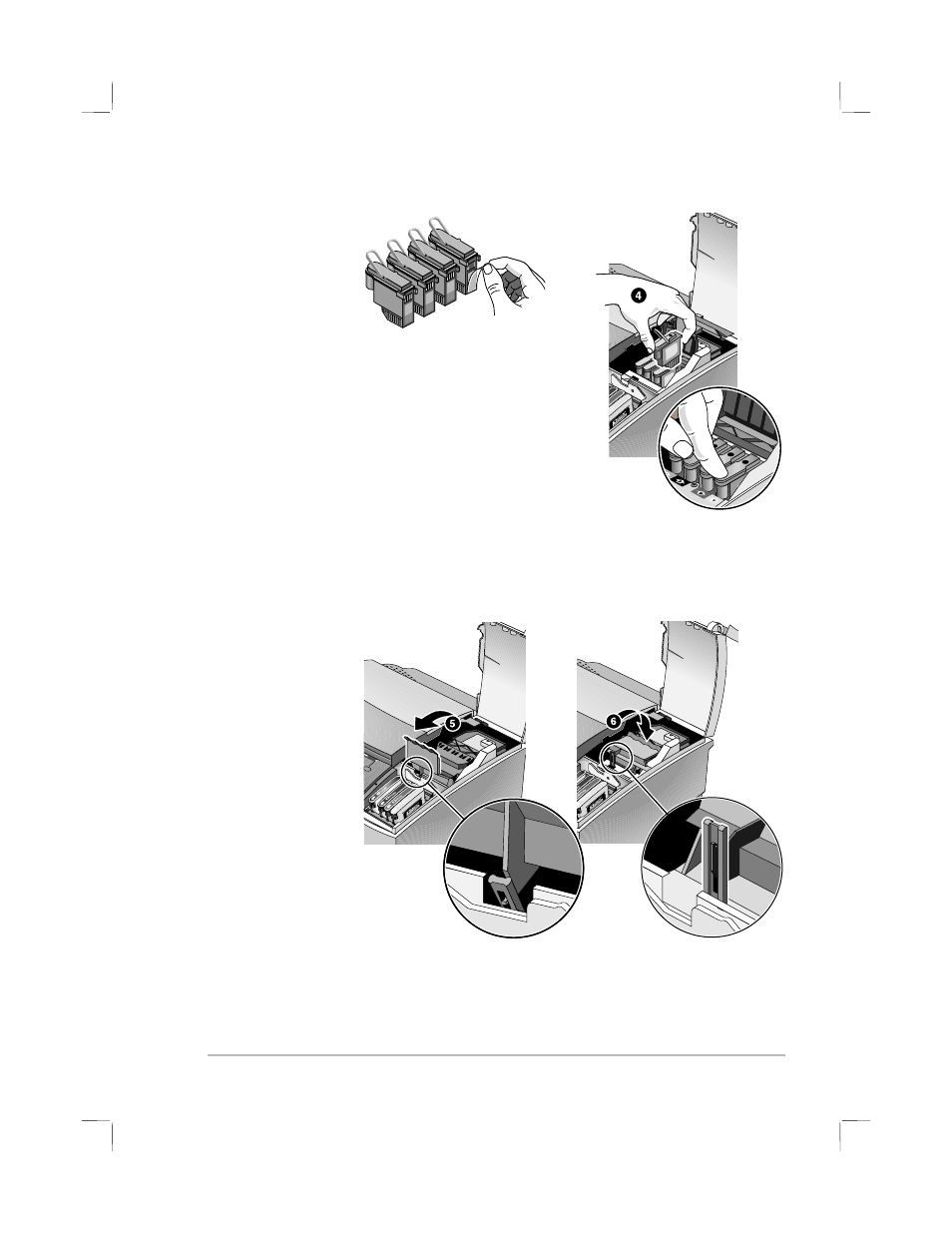 4

5

6