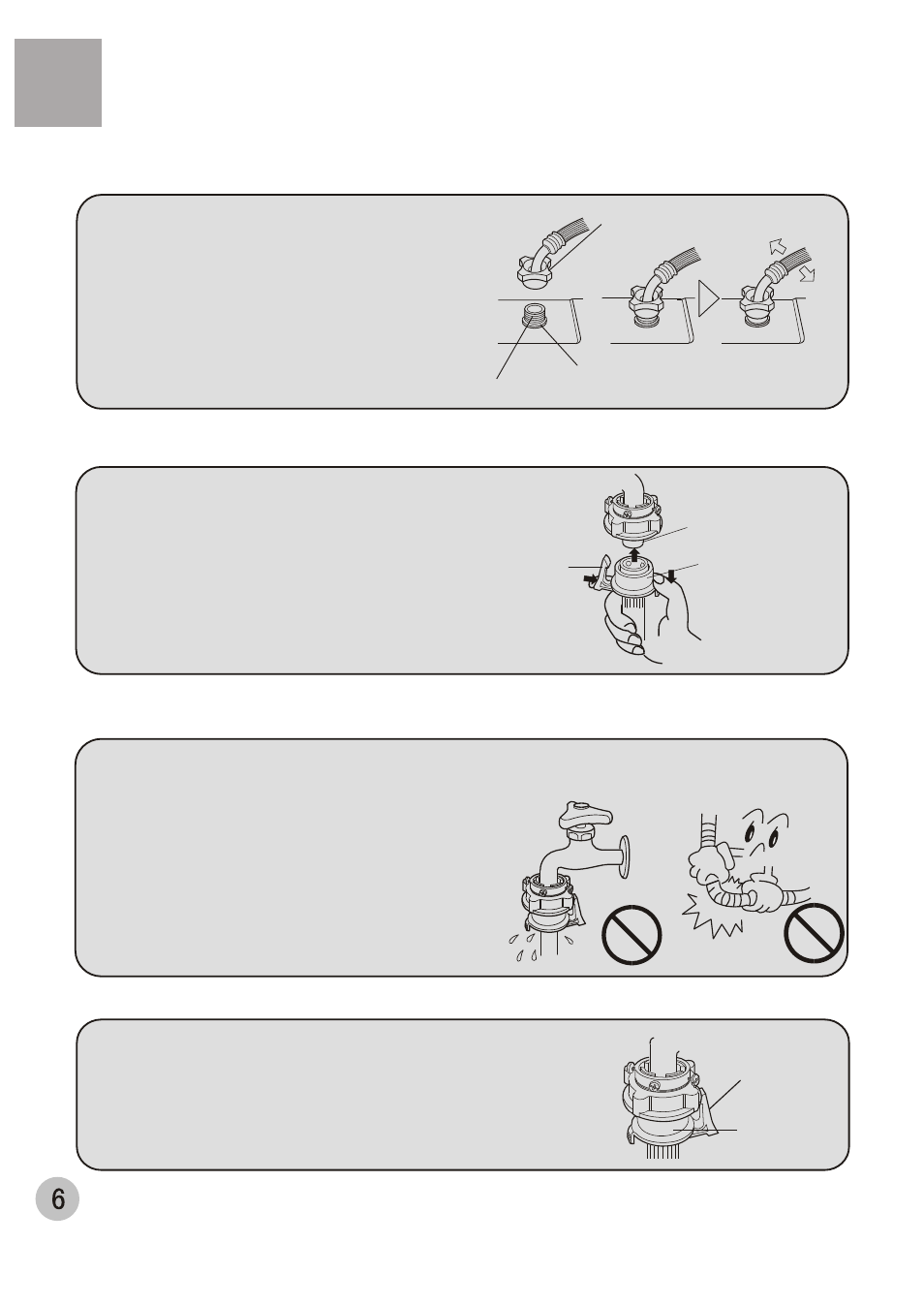 6