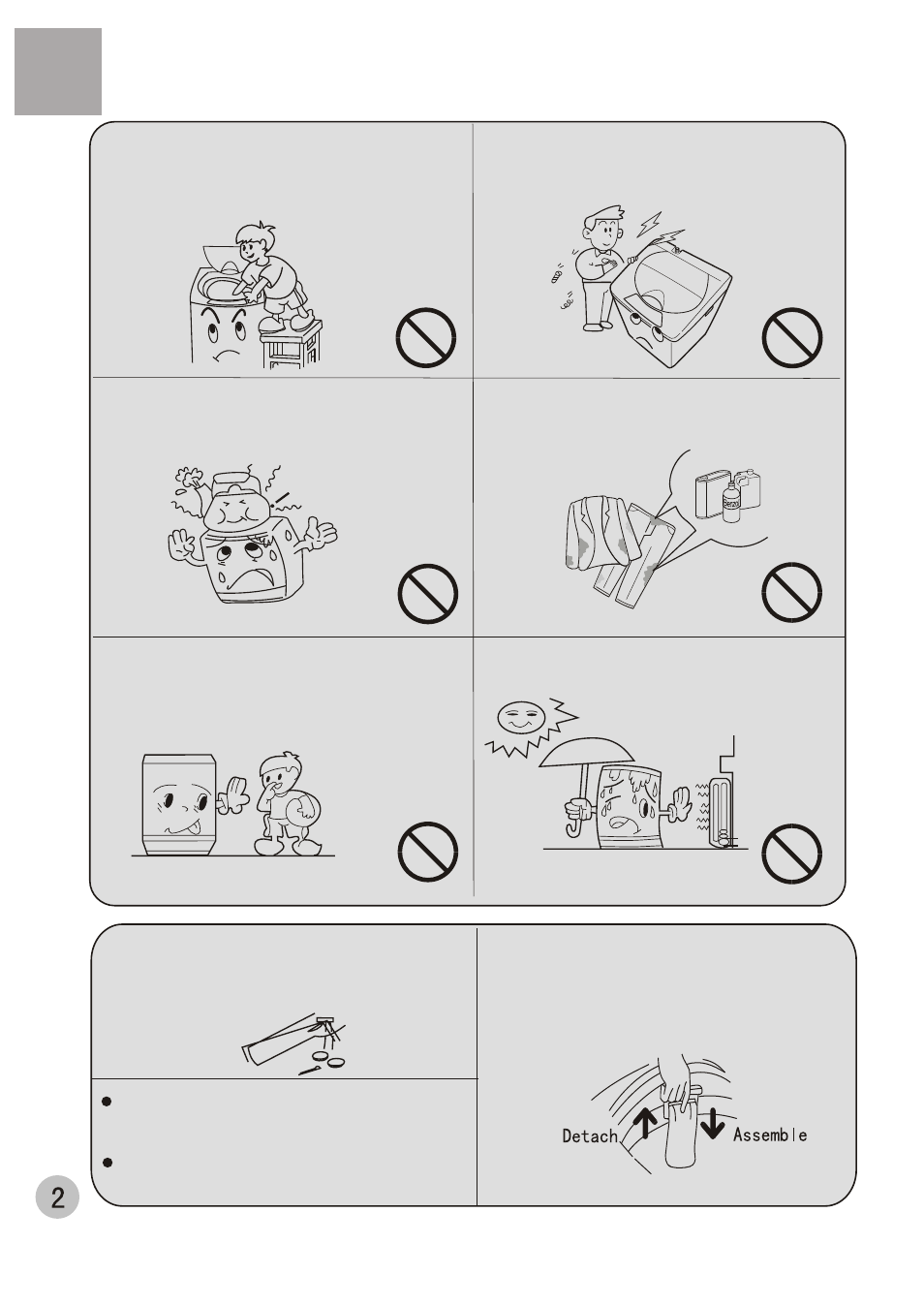 Detach

Assemble

2