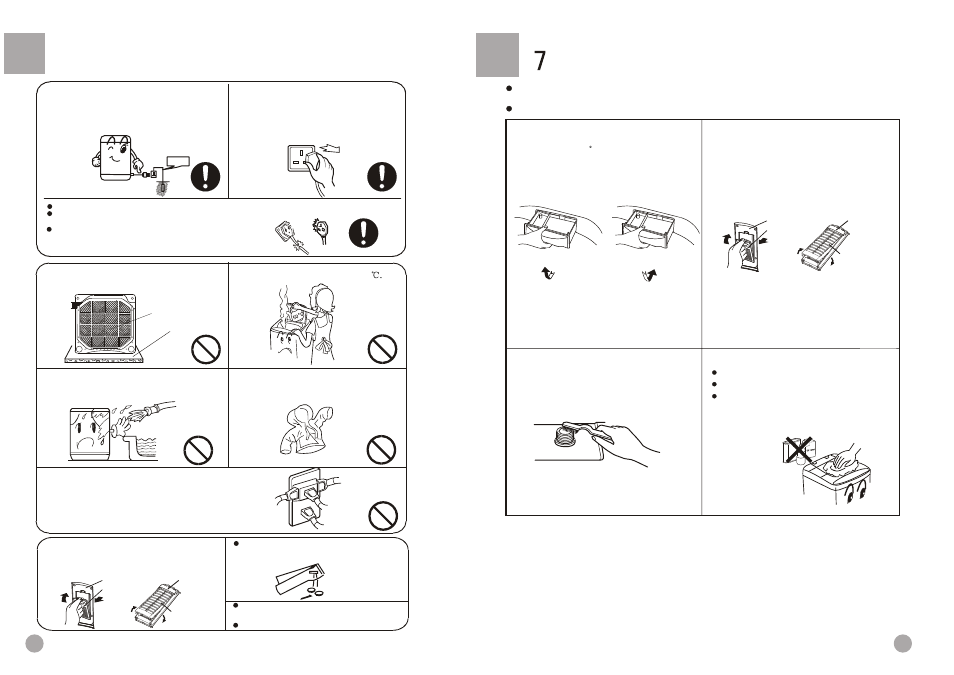 7

°C.