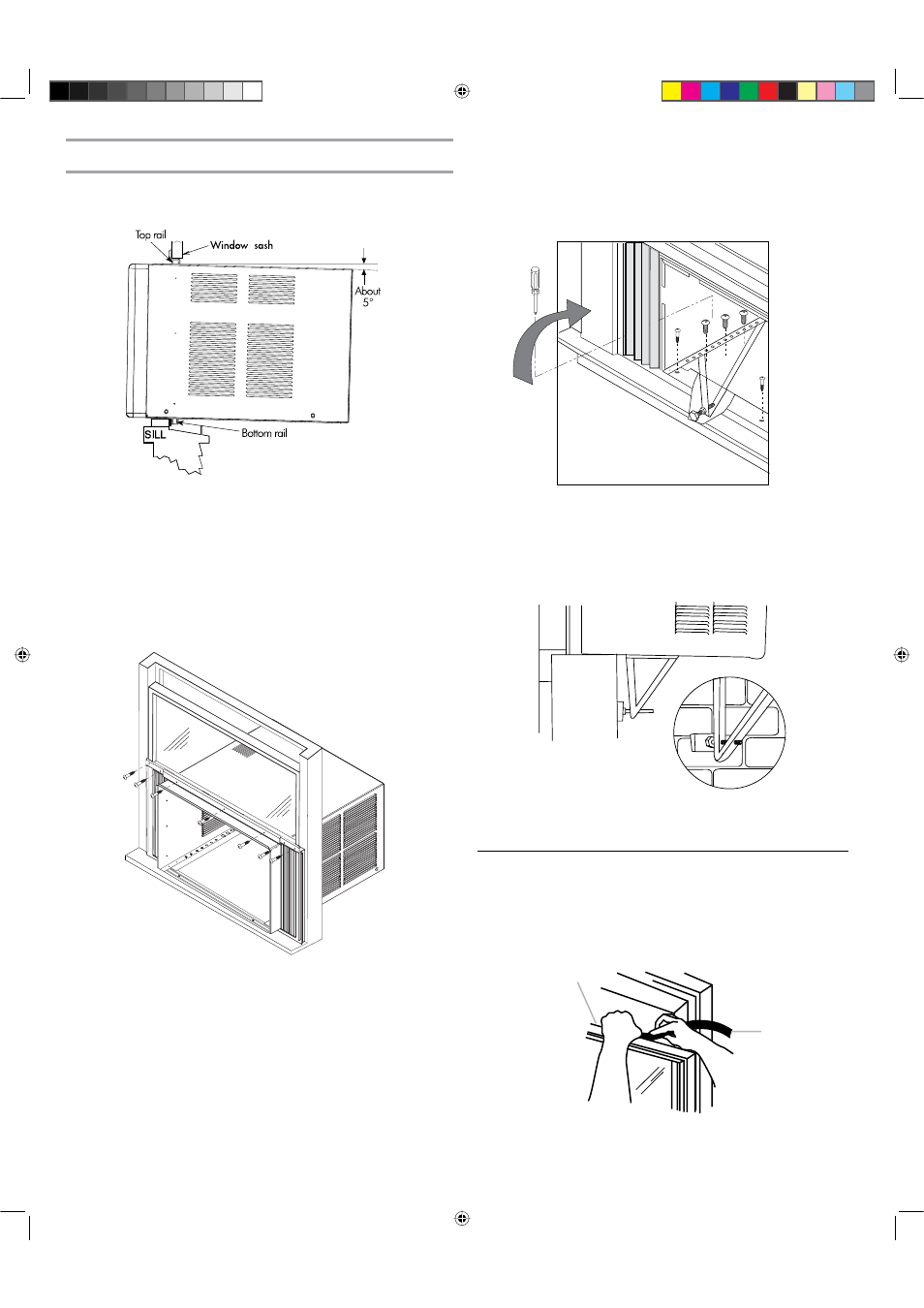 Top rail
Window sash
About 5°
SILL
Bottom rail