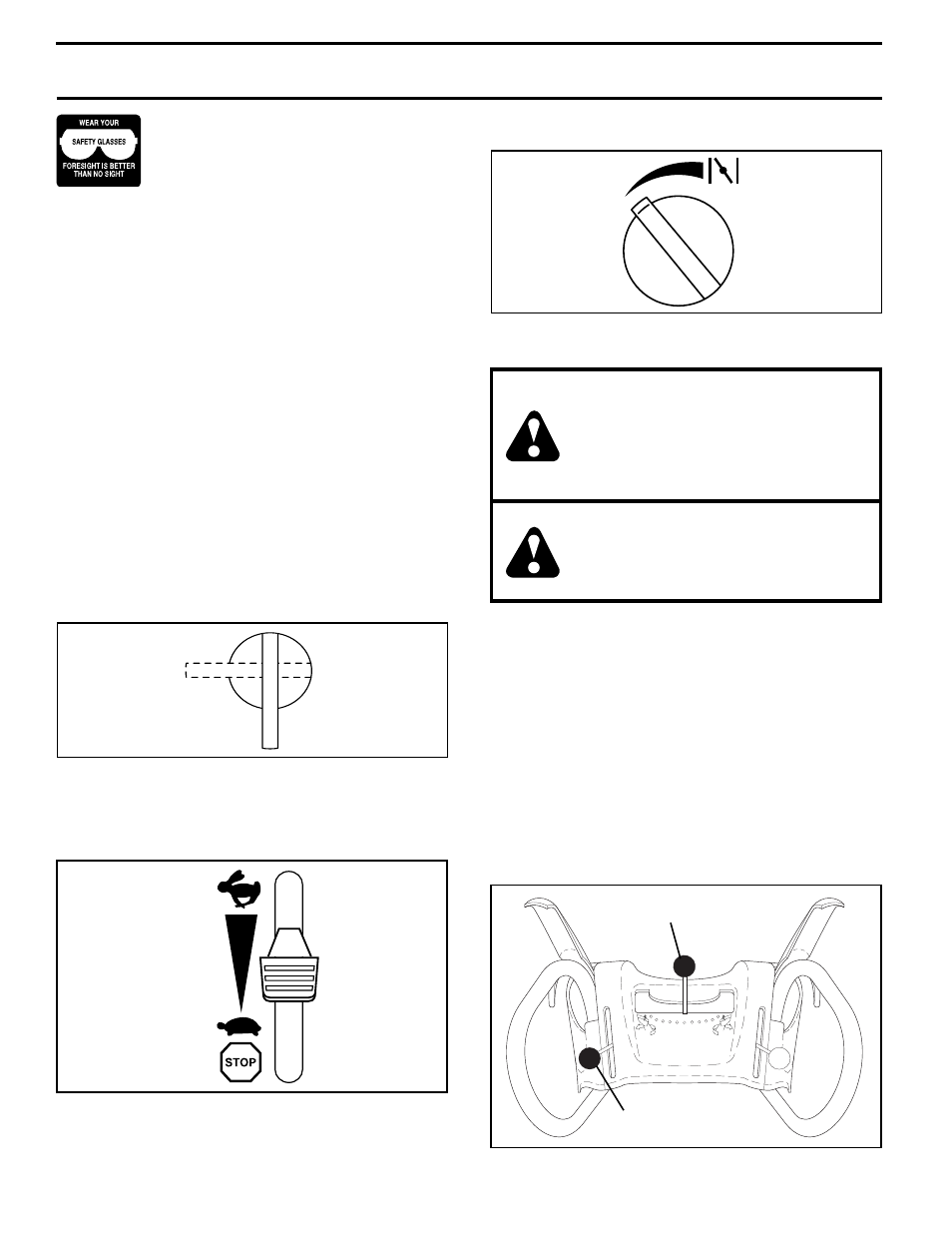 WEAR YOUR
SAFETY GLASSES
FORESIGHT IS BETTER THAN NO SIGHT

STOP