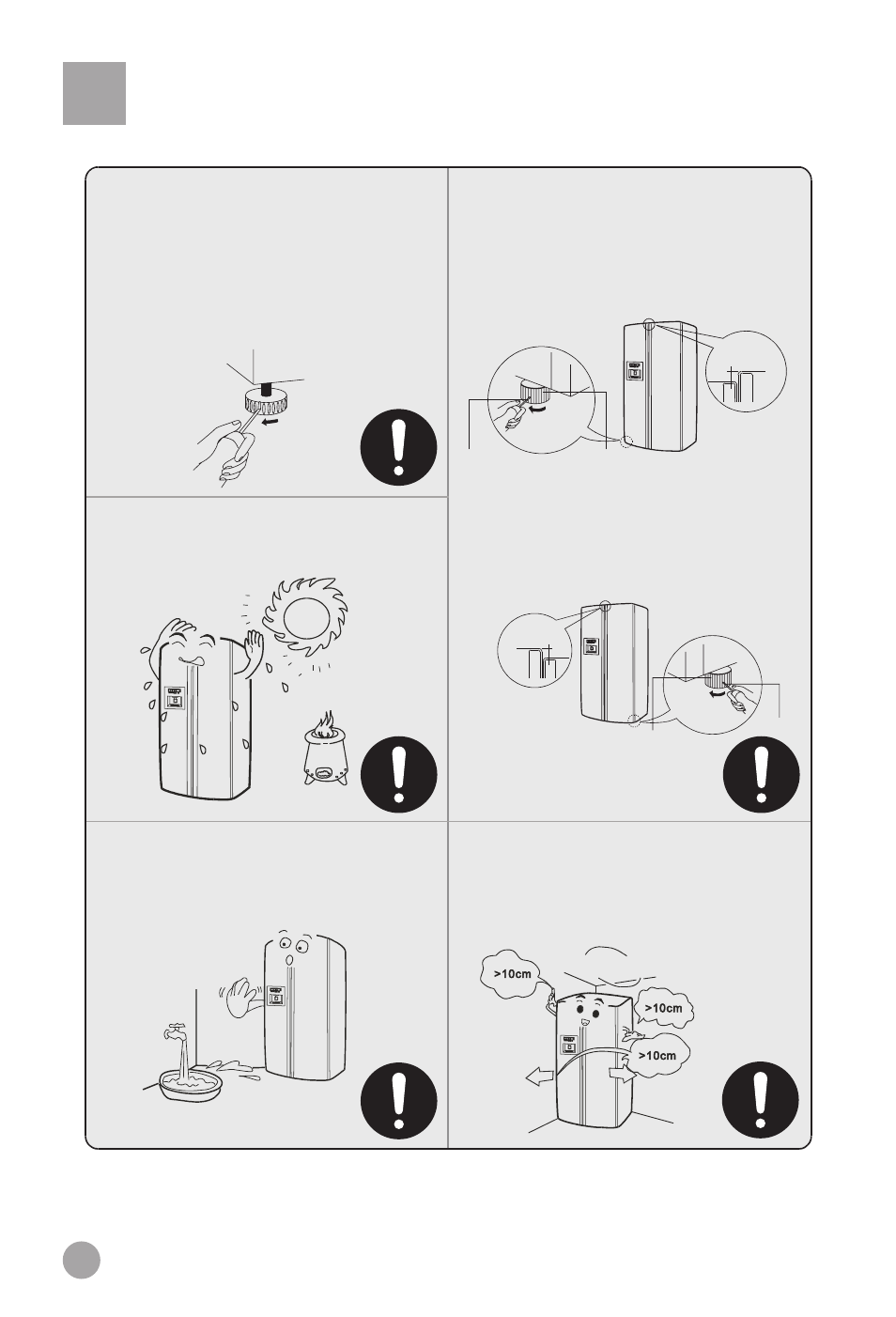 >10cm

>10cm

>10cm